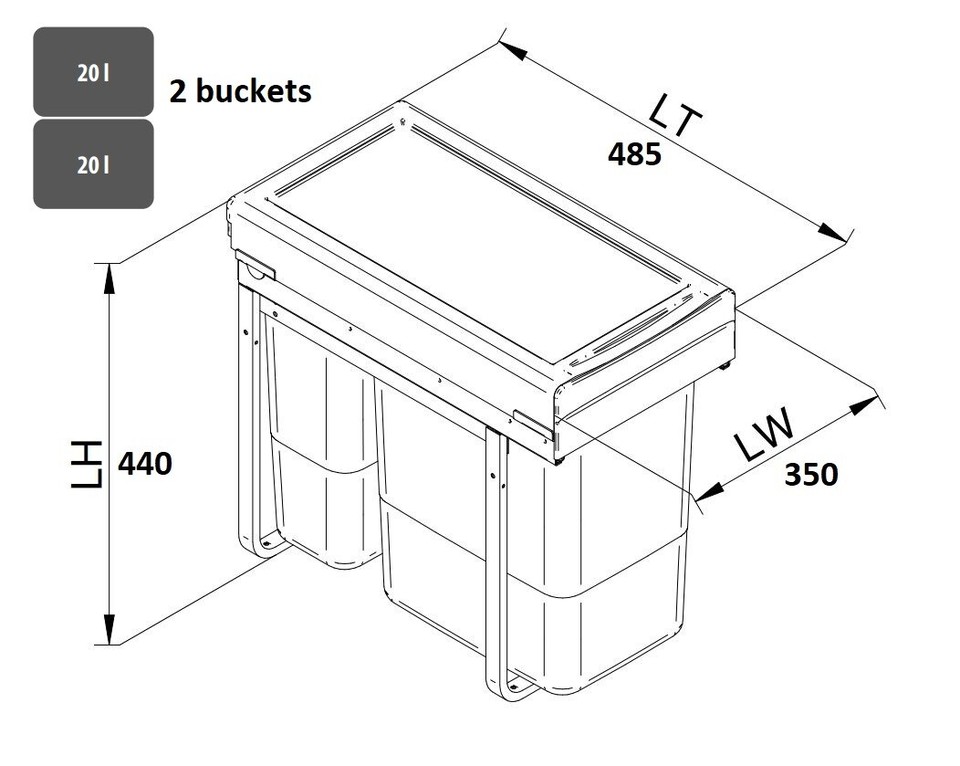 20 l
20 l
2 buckets
LT
485
LH
440
LW
350