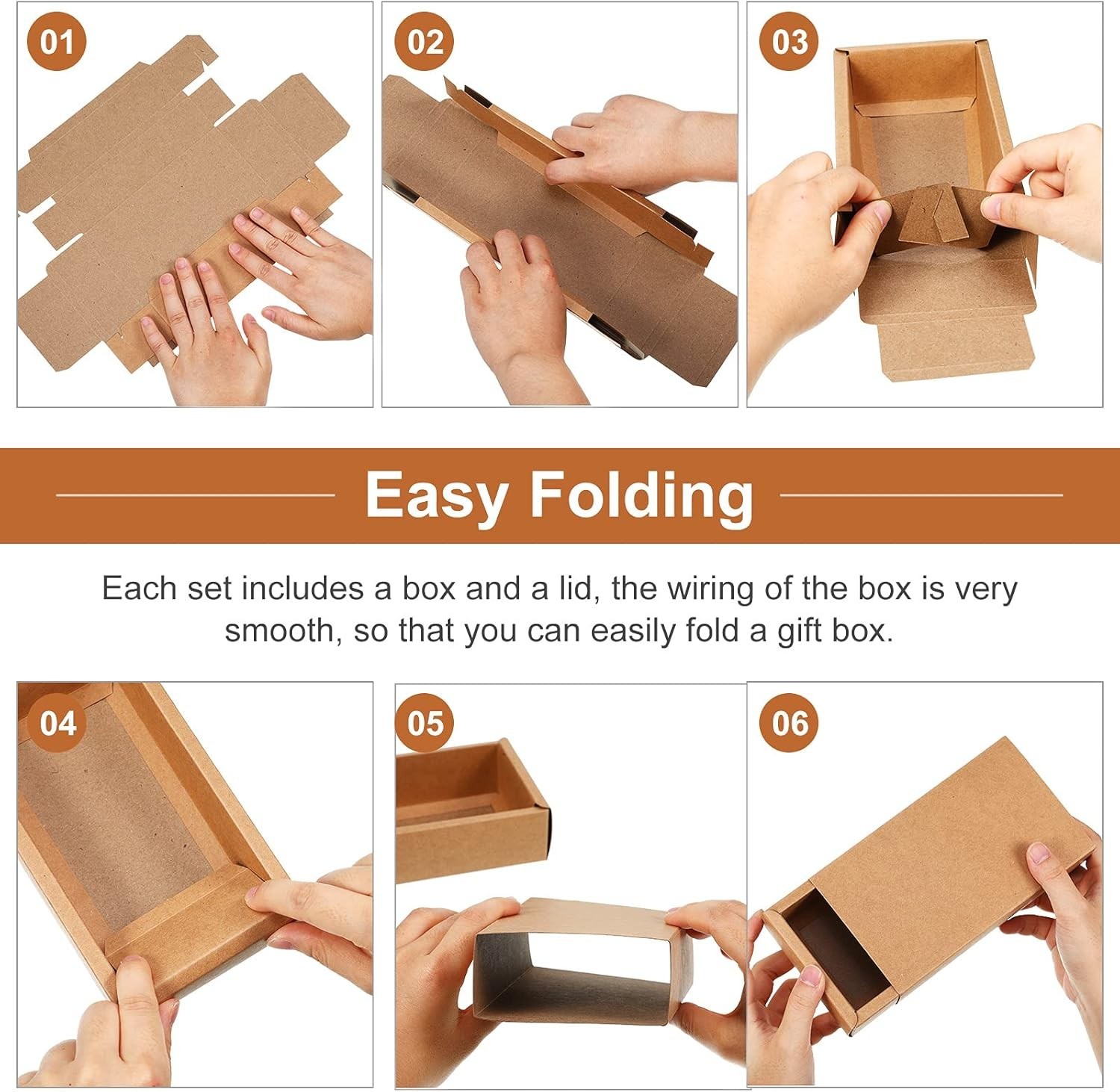 01

02

03

Easy Folding

Each set includes a box and a lid, the wiring of the box is very smooth, so that you can easily fold a gift box.

04

05

06