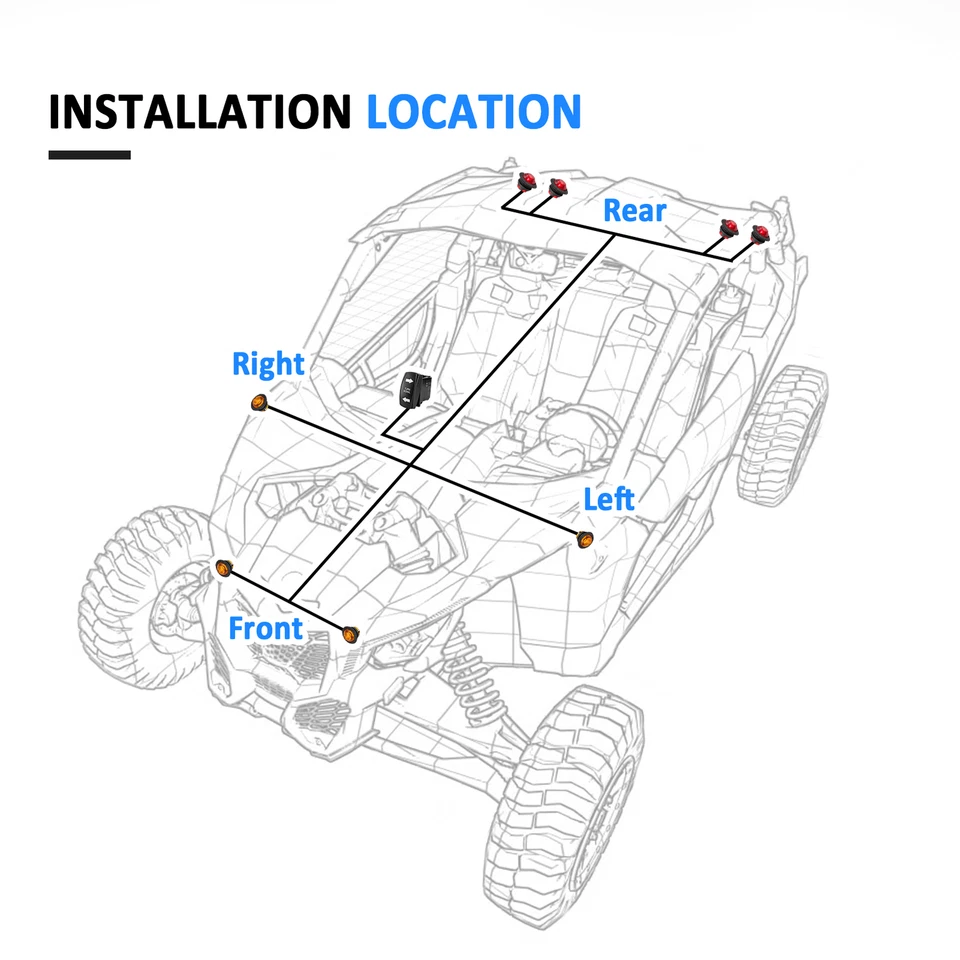 INSTALLATION LOCATION

Rear

Right

Left

Front