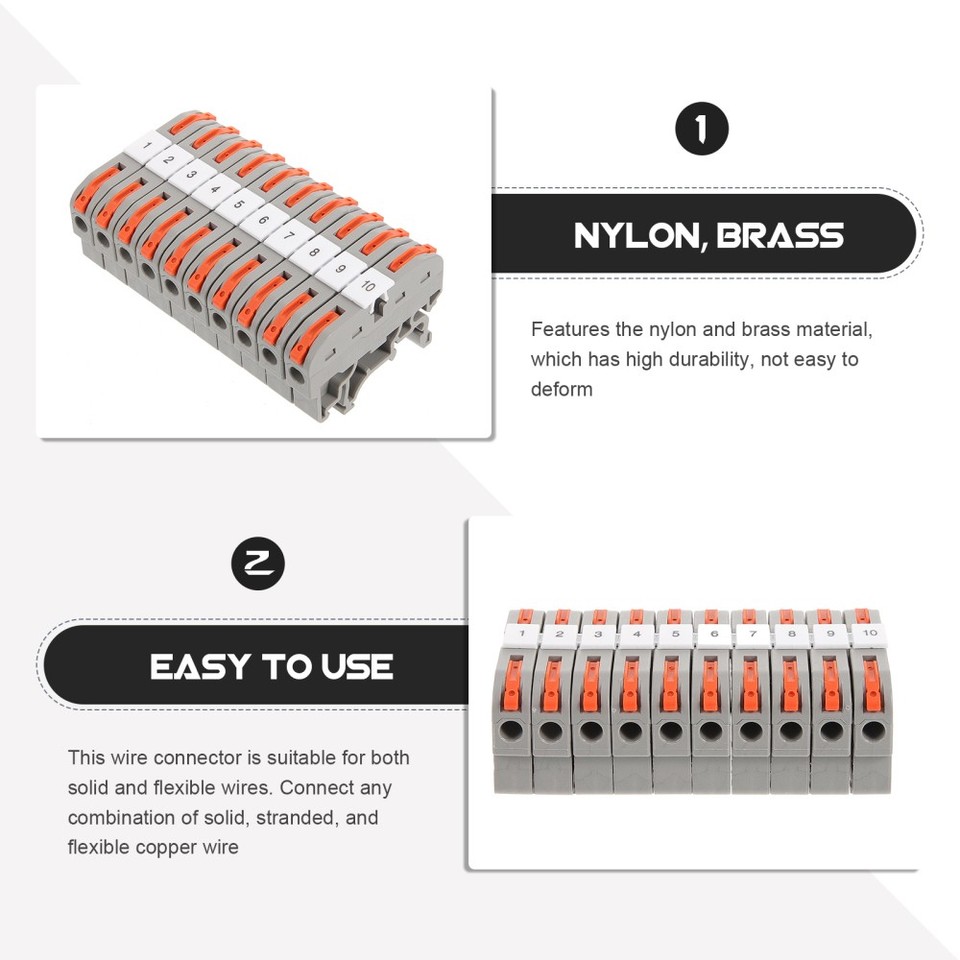 1 2 3 4 5 6 7 8 9 10

1

NYLON, BRASS

Features the nylon and brass material, which has high durability, not easy to deform

2

EASY TO USE

This wire connector is suitable for both solid and flexible wires. Connect any combination of solid, stranded, and flexible copper wire

1 2 3 4 5 6 7 8 9 10