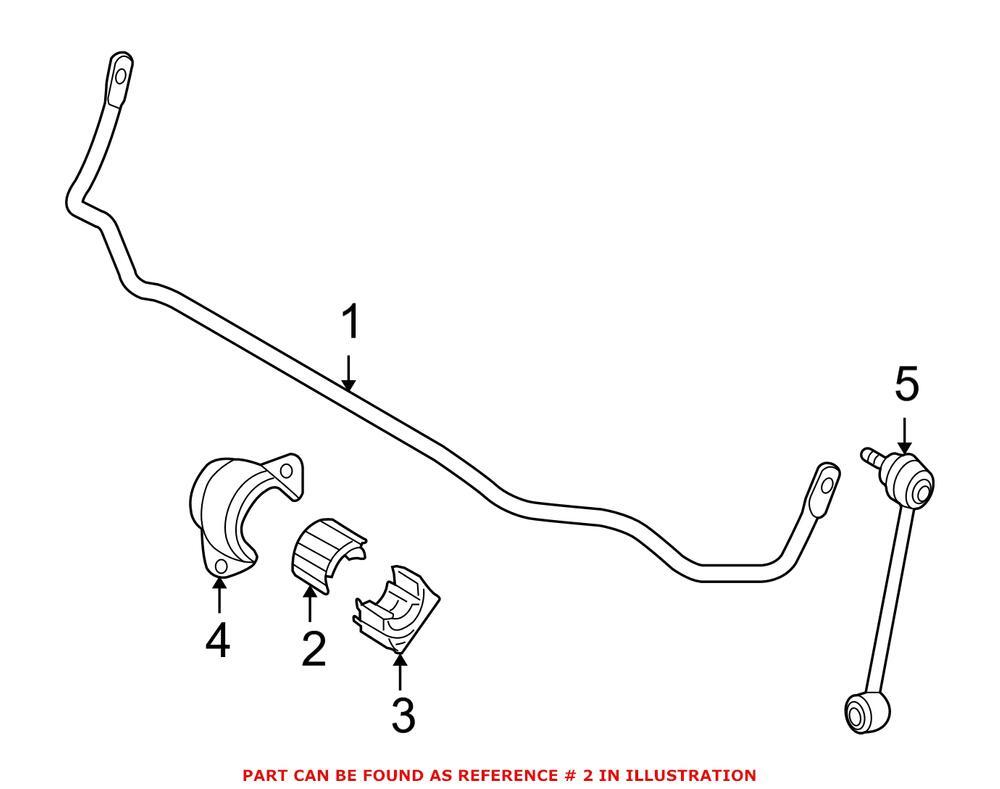 1

5

4

2

3

PART CAN BE FOUND AS REFERENCE # 2 IN ILLUSTRATION