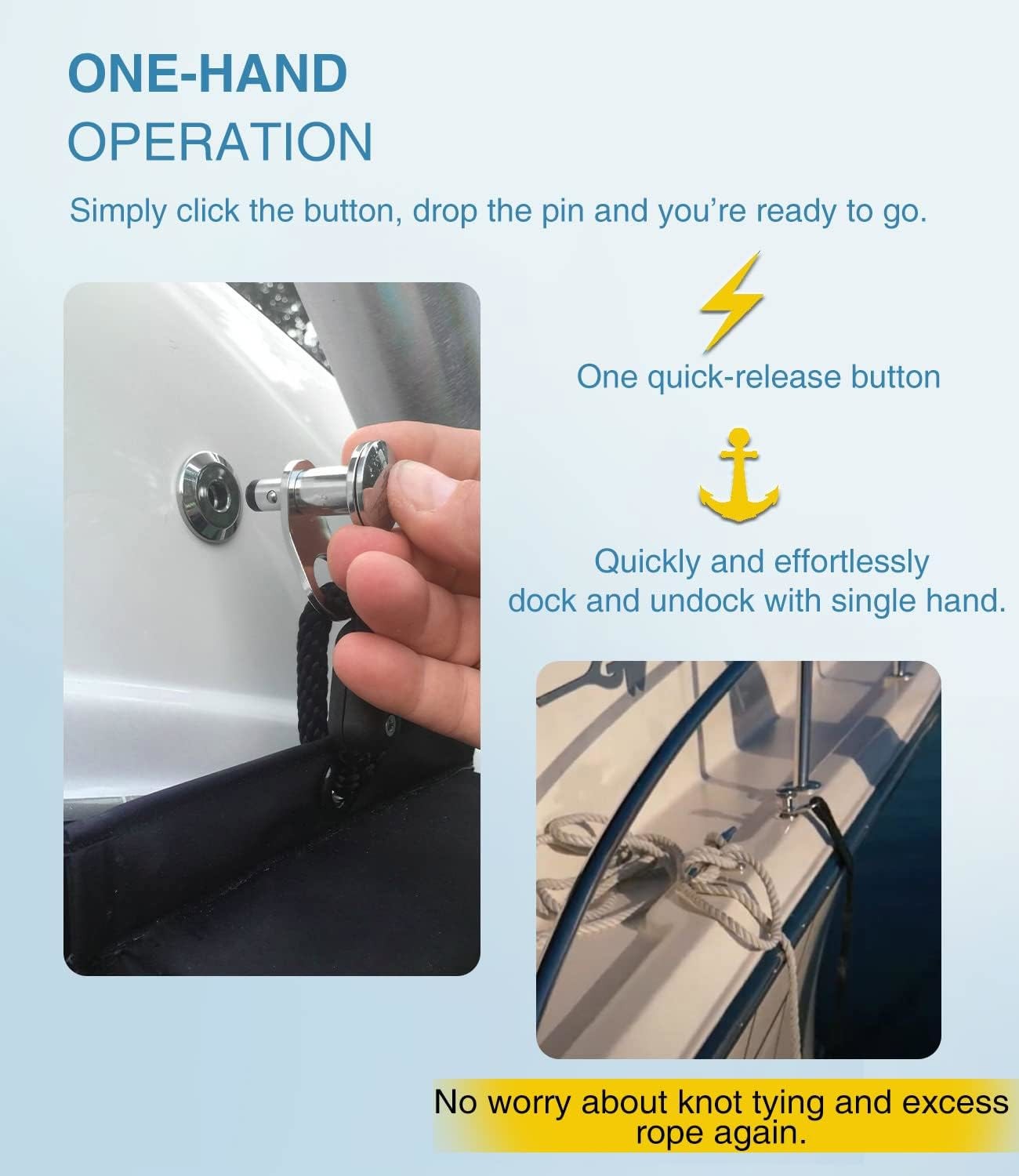 ONE-HAND
OPERATION

Simply click the button, drop the pin and you're ready to go.

One quick-release button

Quickly and effortlessly dock and undock with single hand.

No worry about knot tying and excess rope again.