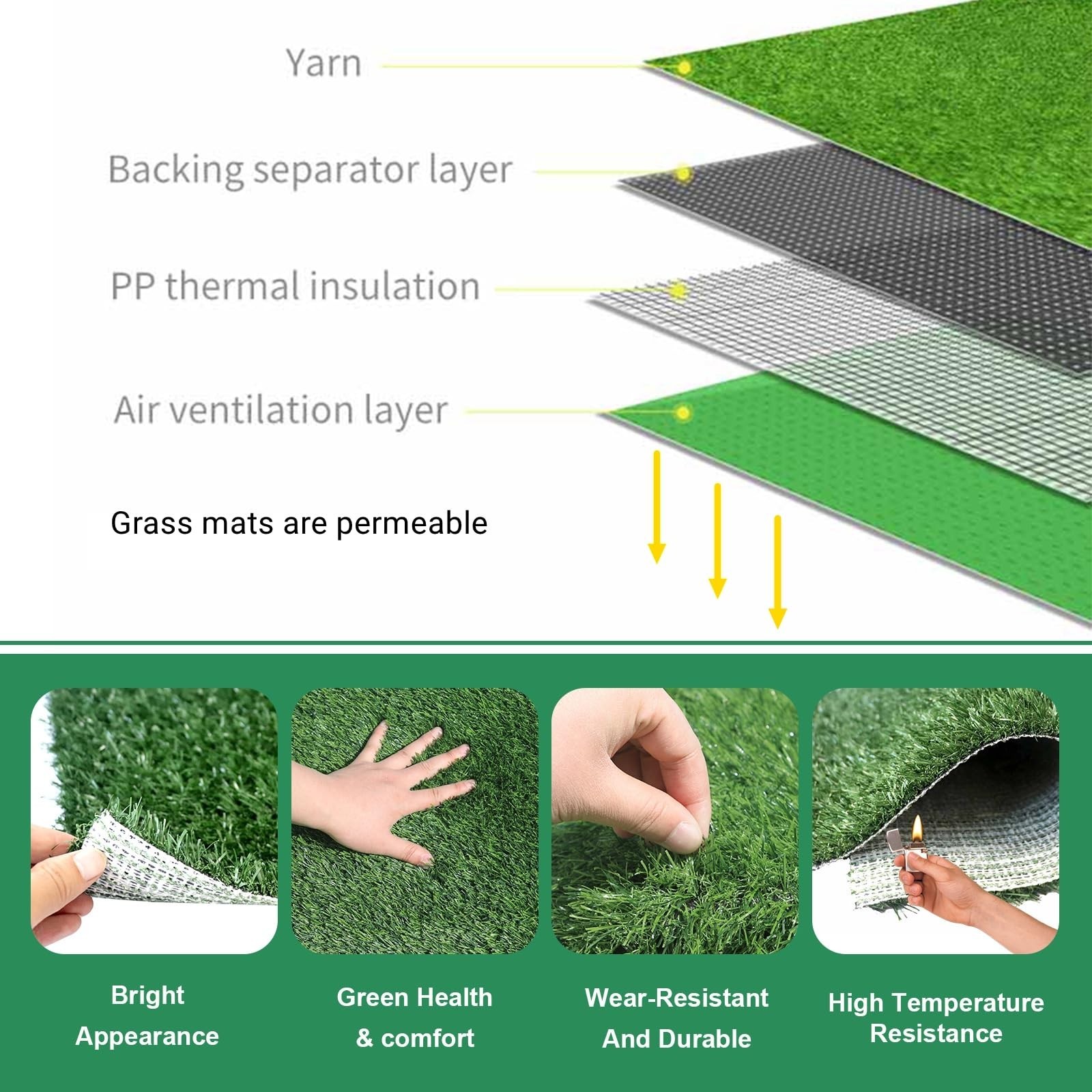 Yarn

Backing separator layer

PP thermal insulation

Air ventilation layer

Grass mats are permeable

Bright Appearance

Green Health & comfort

Wear-Resistant And Durable

High Temperature Resistance