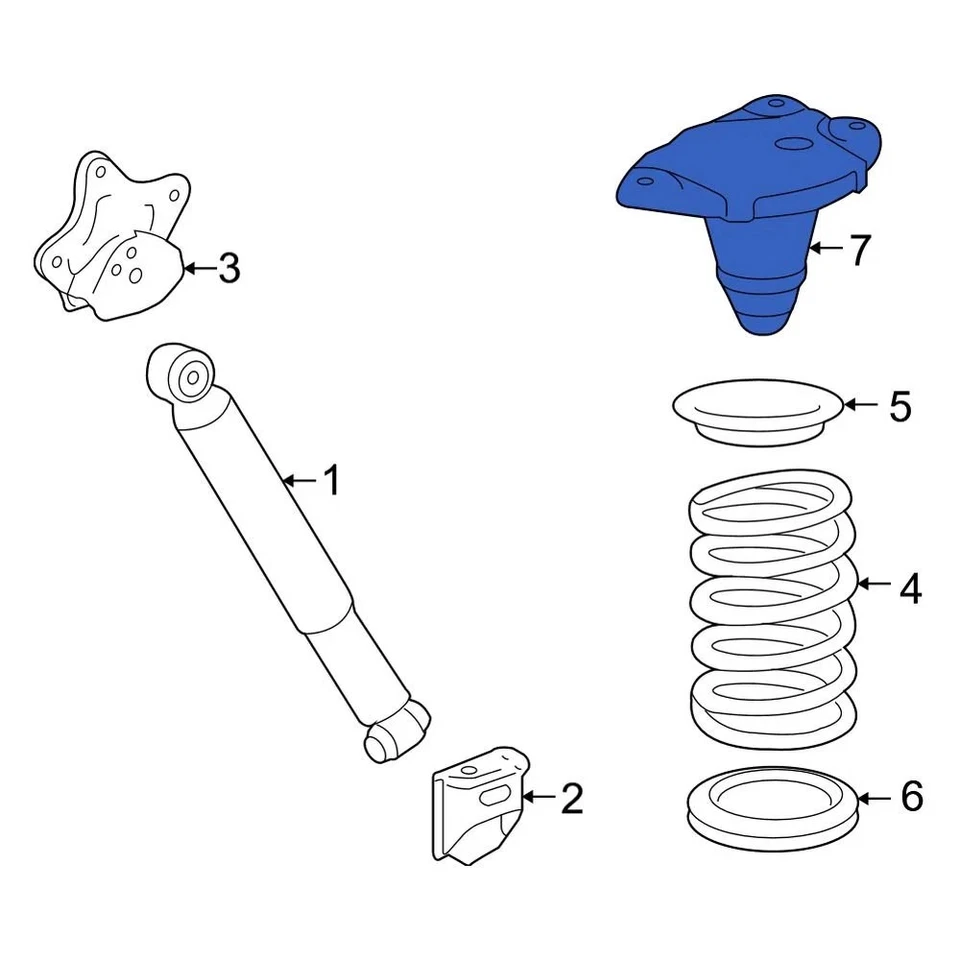 3
7
5
1
4
2
6