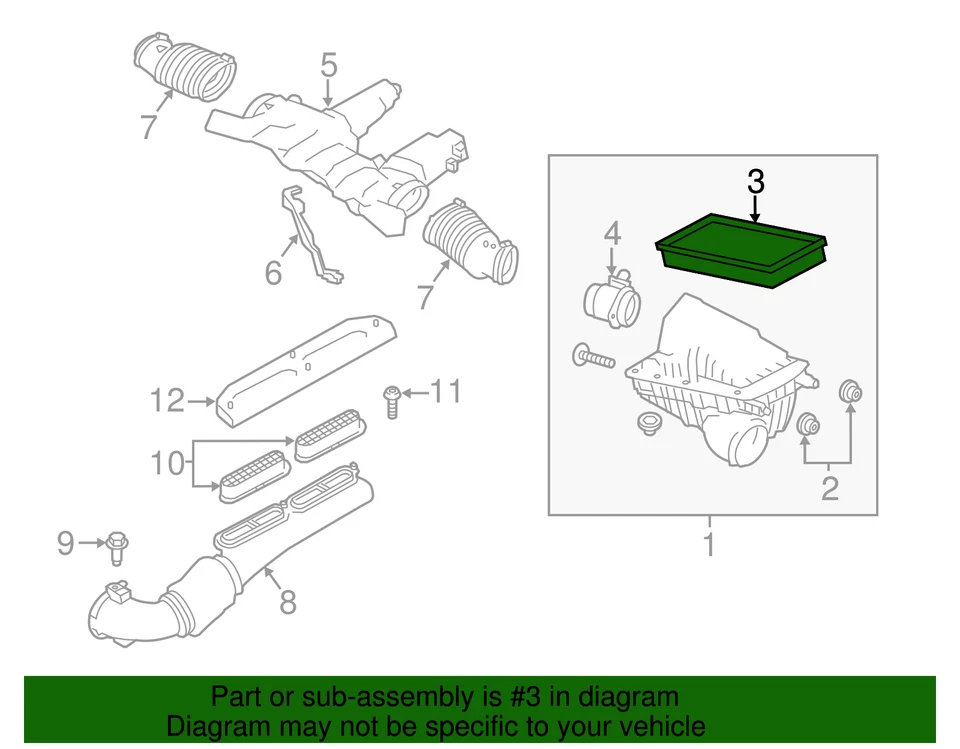 7
5
6
7
3
4
12
11
10
2
1
9
8

Part or sub-assembly is #3 in diagram
Diagram may not be specific to your vehicle