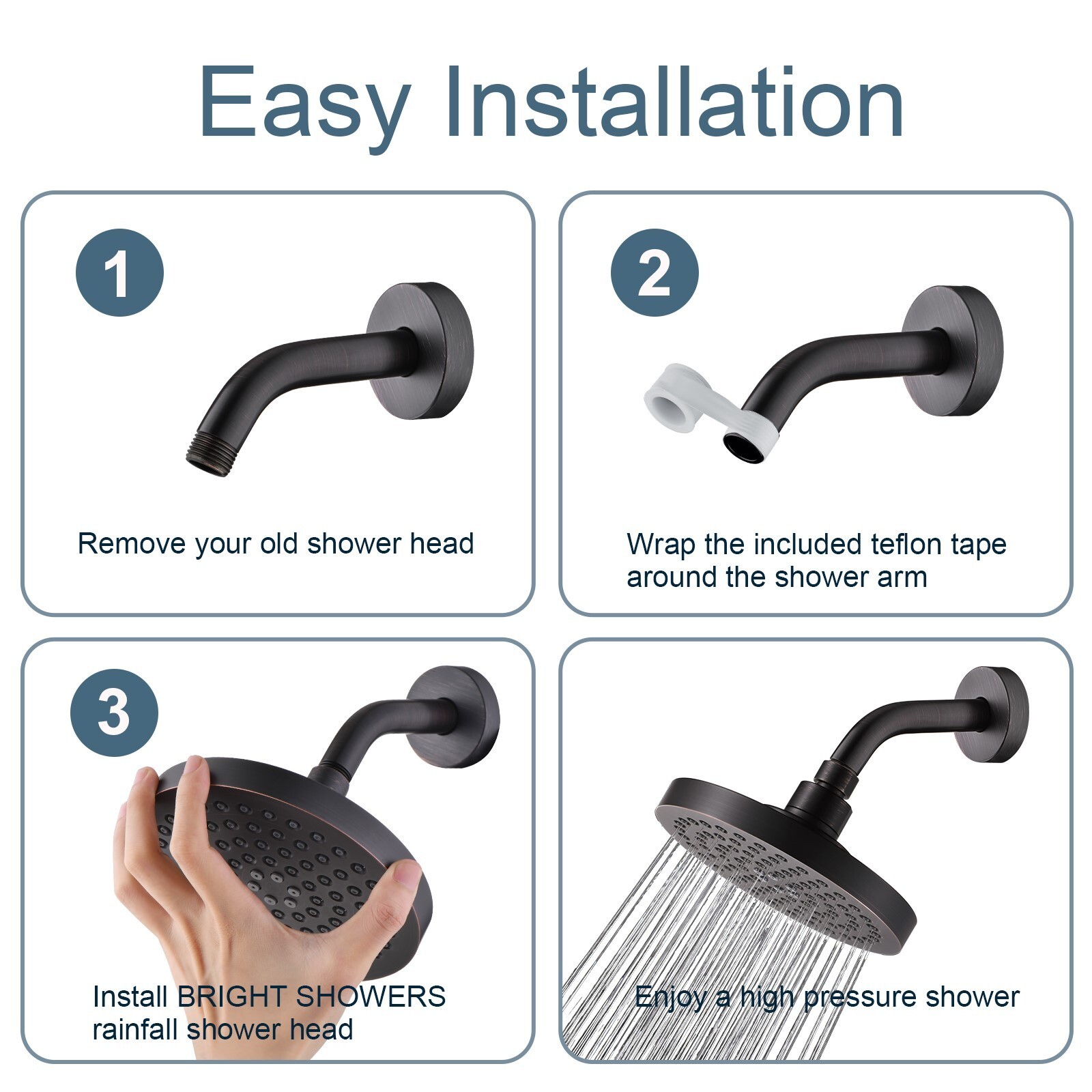 Easy Installation

1

Remove your old shower head

2

Wrap the included teflon tape around the shower arm

3

Install BRIGHT SHOWERS rainfall shower head

Enjoy a high pressure shower