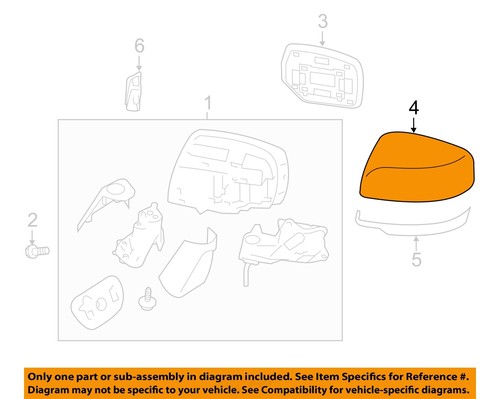 3

6

1

4

2

5

Only one part or sub-assembly in diagram included. See Item Specifics for Reference #.
Diagram may not be specific to your vehicle. See Compatibility for vehicle-specific diagrams.