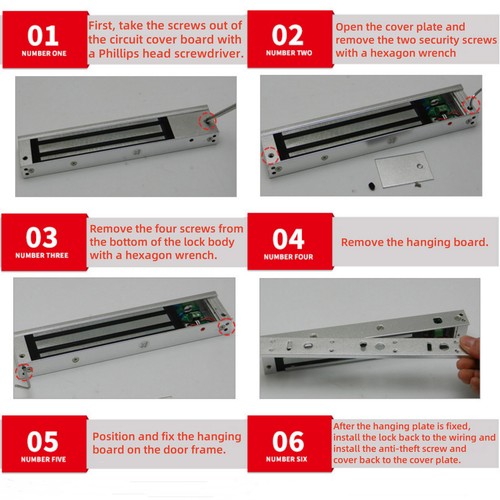 01
NUMBER ONE

First, take the screws out of the circuit cover board with a Phillips head screwdriver.

02
NUMBER TWO

Open the cover plate and remove the two security screws with a hexagon wrench

03
NUMBER THREE

Remove the four screws from the bottom of the lock body with a hexagon wrench.

04
NUMBER FOUR

Remove the hanging board.

05
NUMBER FIVE

Position and fix the hanging board on the door frame.

06
NUMBER SIX

After the hanging plate is fixed, install the lock back to the wiring and install the anti-theft screw and cover back to the cover plate.