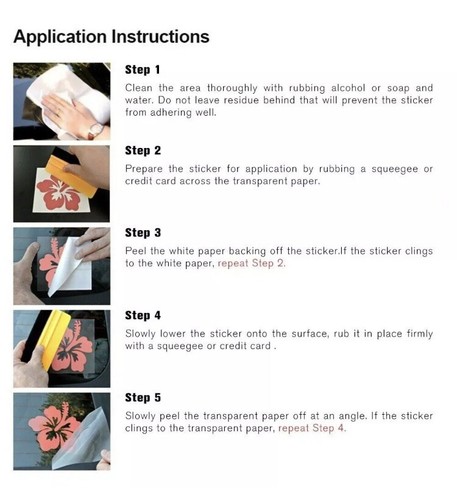 Application Instructions

Step 1

Clean the area thoroughly with rubbing alcohol or soap and water. Do not leave residue behind that will prevent the sticker from adhering well.

Step 2

Prepare the sticker for application by rubbing a squeegee or credit card across the transparent paper.

Step 3

Peel the white paper backing off the sticker.If the sticker clings to the white paper, repeat Step 2.

Step 4

Slowly lower the sticker onto the surface, rub it in place firmly with a squeegee or credit card .

Step 5

Slowly peel the transparent paper off at an angle. If the sticker clings to the transparent paper, repeat Step 4.