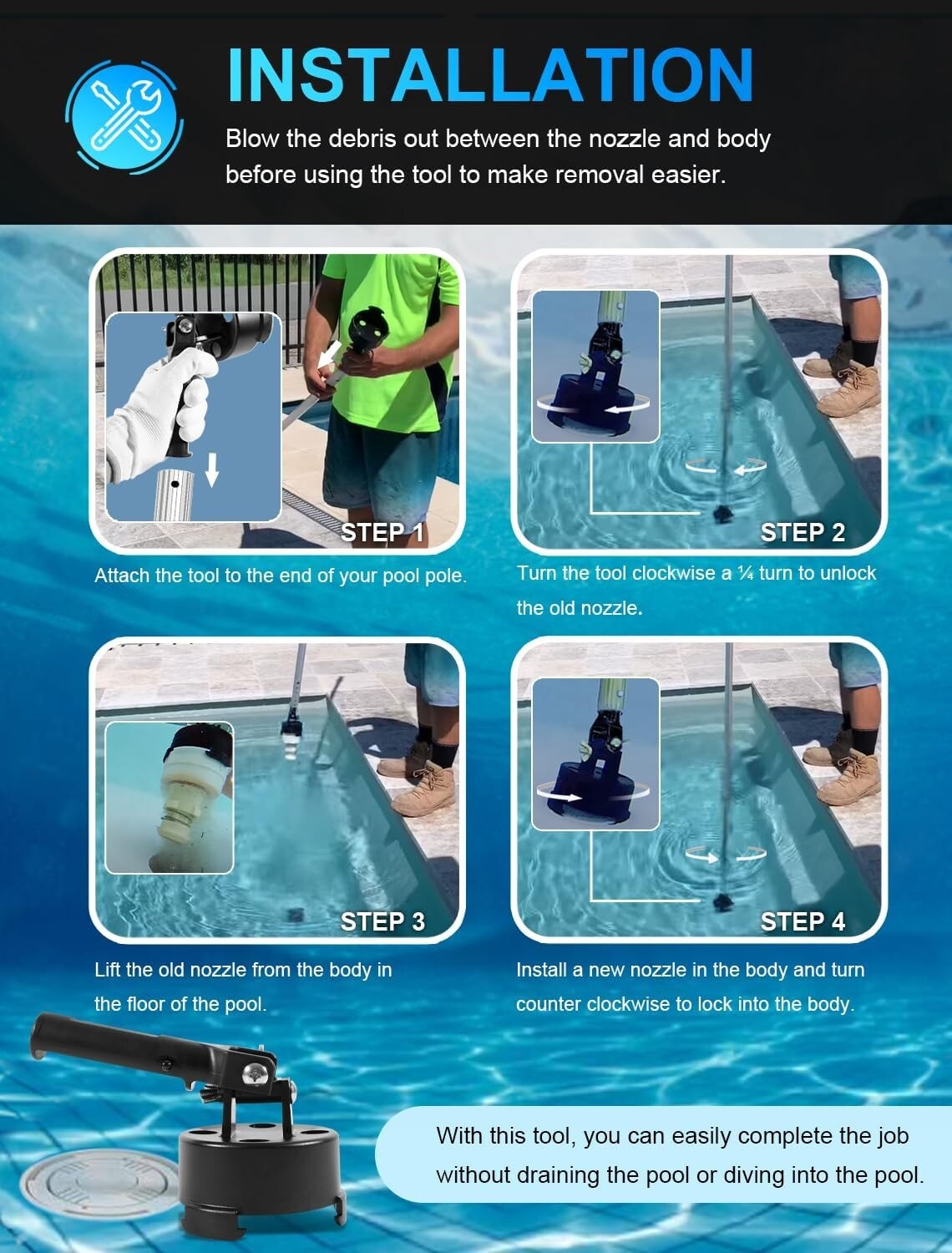 INSTALLATION

Blow the debris out between the nozzle and body before using the tool to make removal easier.

STEP 1

Attach the tool to the end of your pool pole.

STEP 2

Turn the tool clockwise a ¼ turn to unlock the old nozzle.

STEP 3

Lift the old nozzle from the body in the floor of the pool.

STEP 4

Install a new nozzle in the body and turn counter clockwise to lock into the body.

With this tool, you can easily complete the job without draining the pool or diving into the pool.