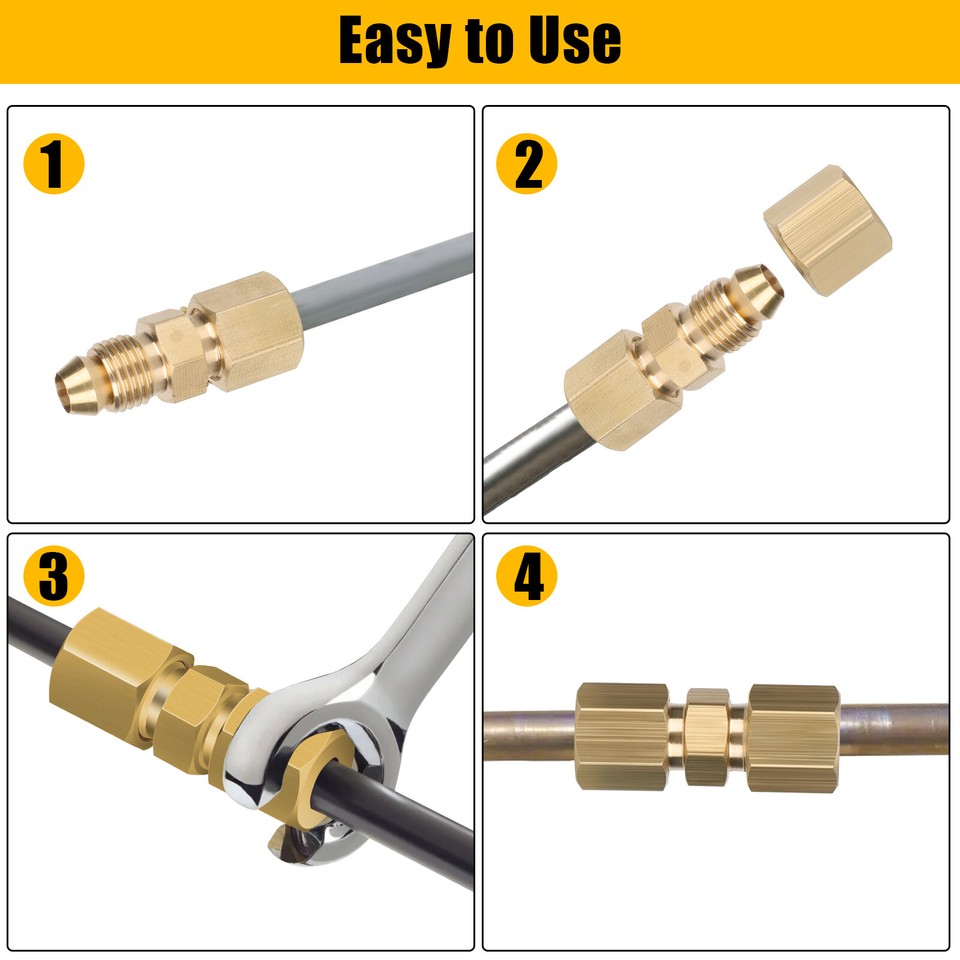 Easy to Use

1

2

3

4