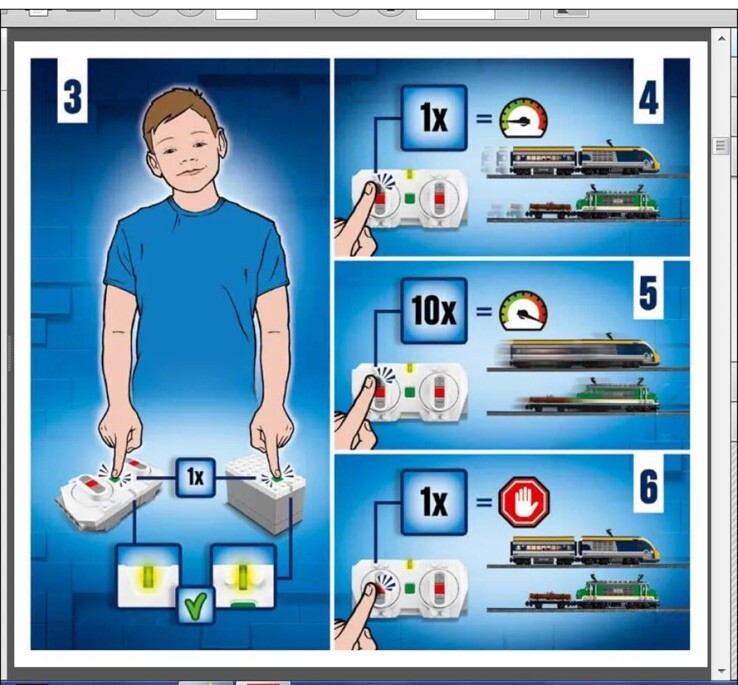 3

1x

4

1x =

5

10x =

6

1x =