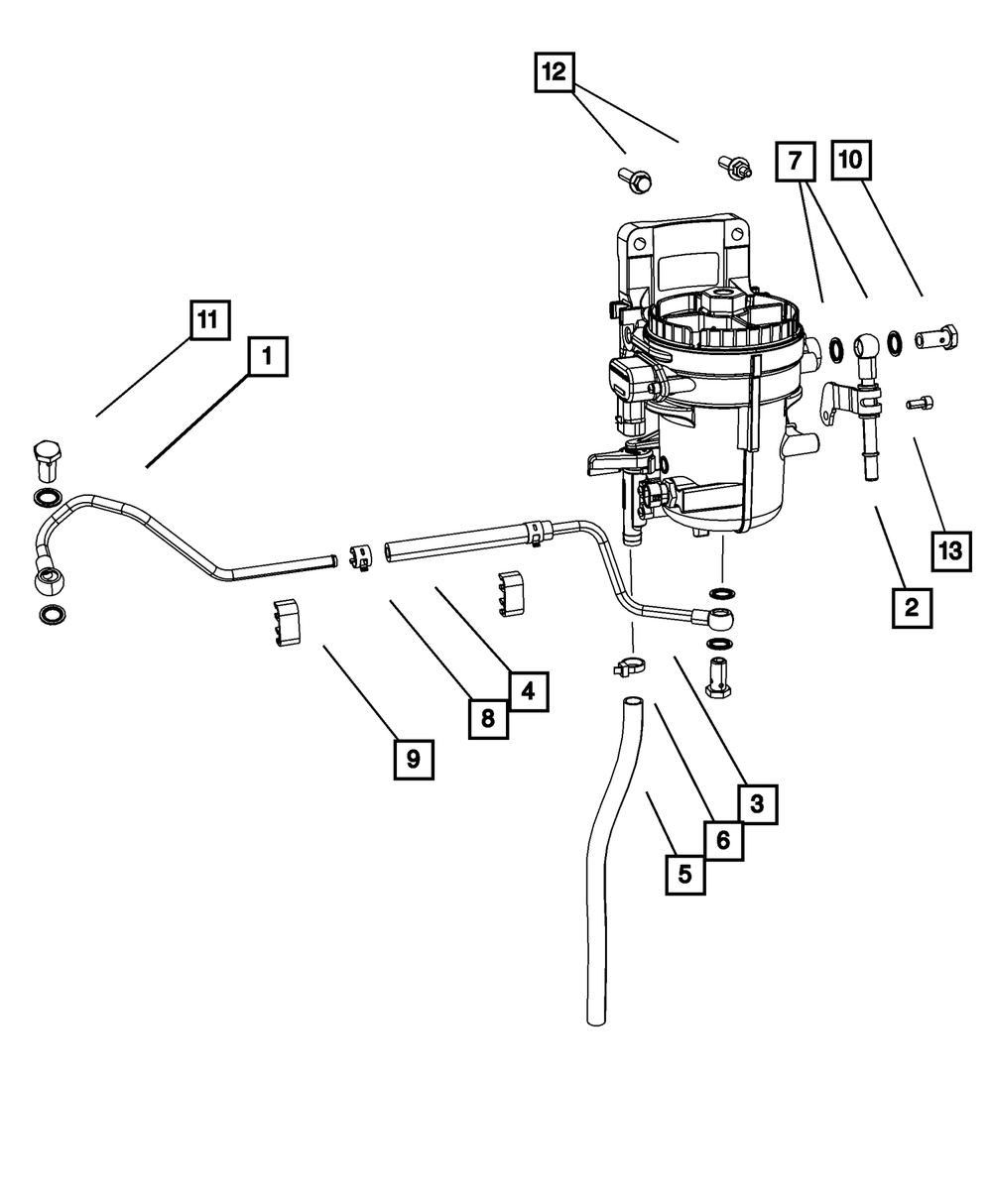 12
7
10
11
1
13
2
4
8
9
3
6
5