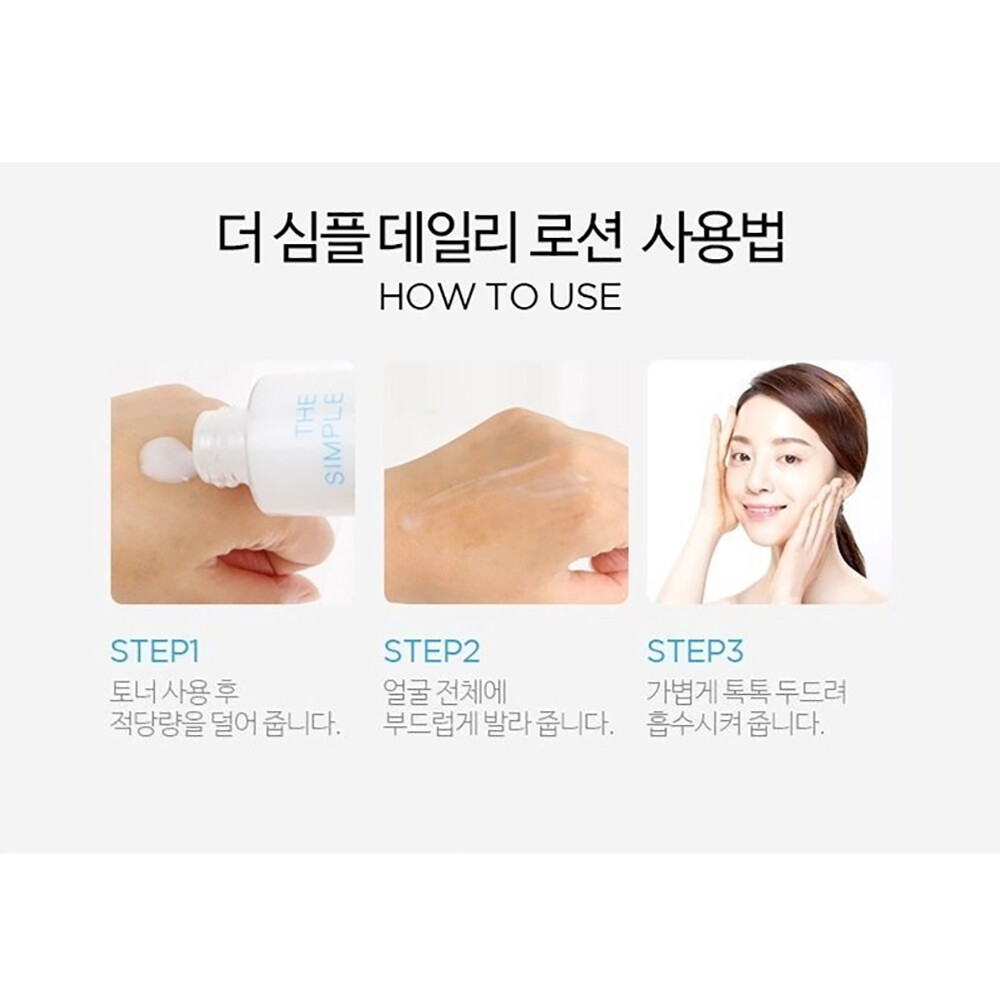 더 심플 데일리 로션 사용법
HOW TO USE

THE SIMPLE

STEP1
토너 사용 후
적당량을 덜어 줍니다.

STEP2
얼굴 전체에
부드럽게 발라 줍니다.

STEP3
가볍게 톡톡 두드려
흡수시켜 줍니다.