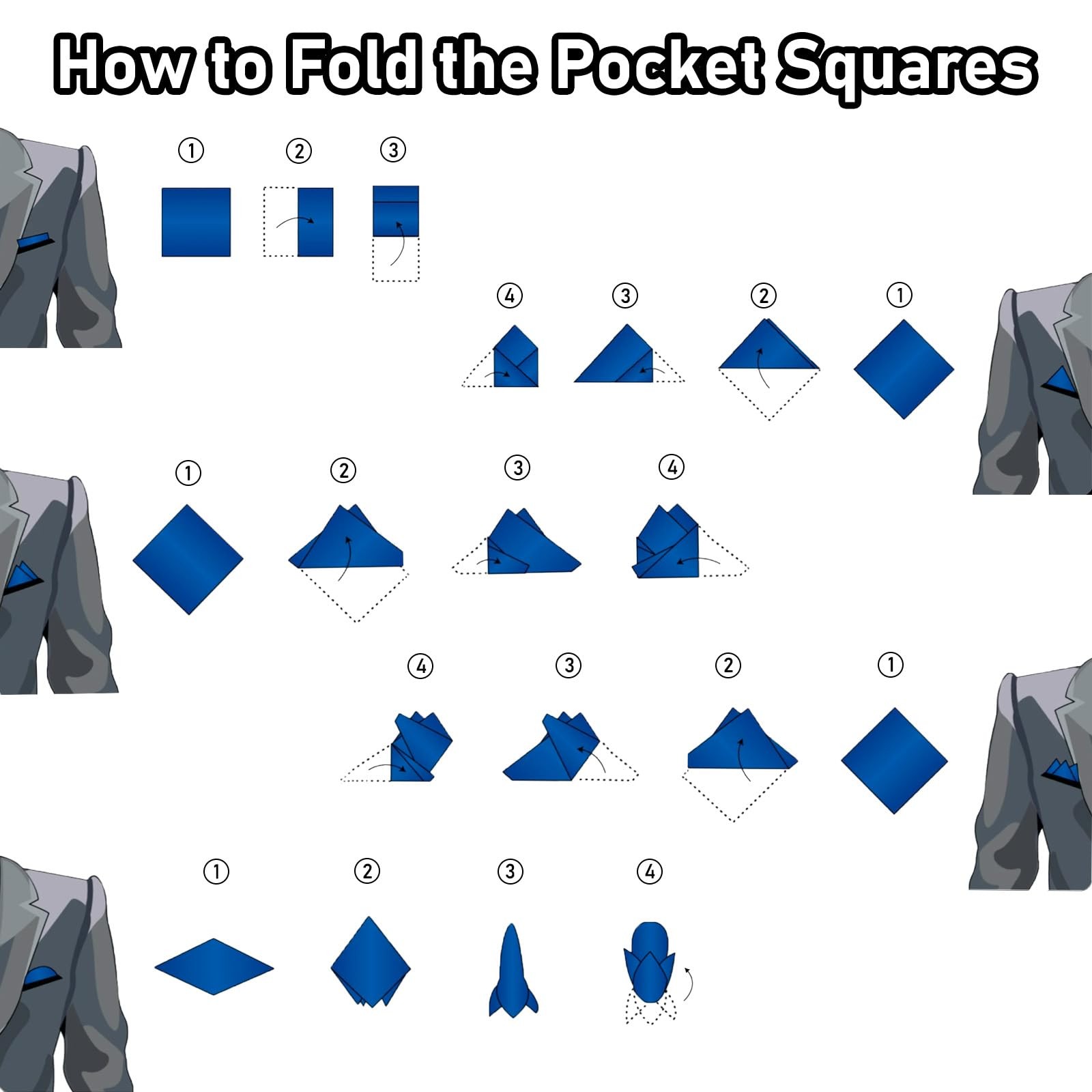 How to Fold the Pocket Squares

①
②
③

④
③
②
①

①
②
③
④

④
③
②
①

①
②
③
④