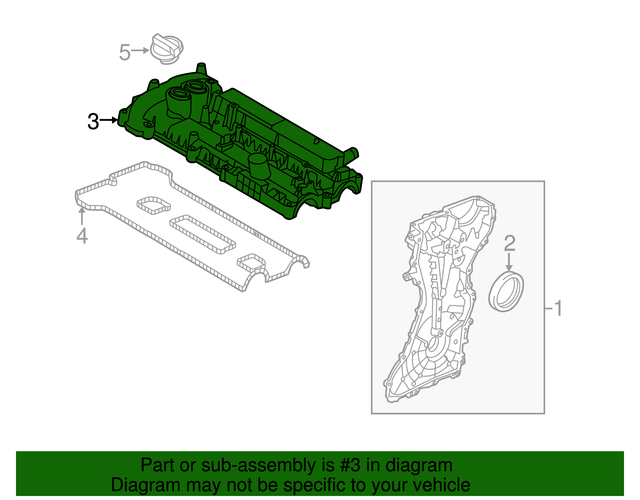 5
3
4
2
1

Part or sub-assembly is #3 in diagram
Diagram may not be specific to your vehicle