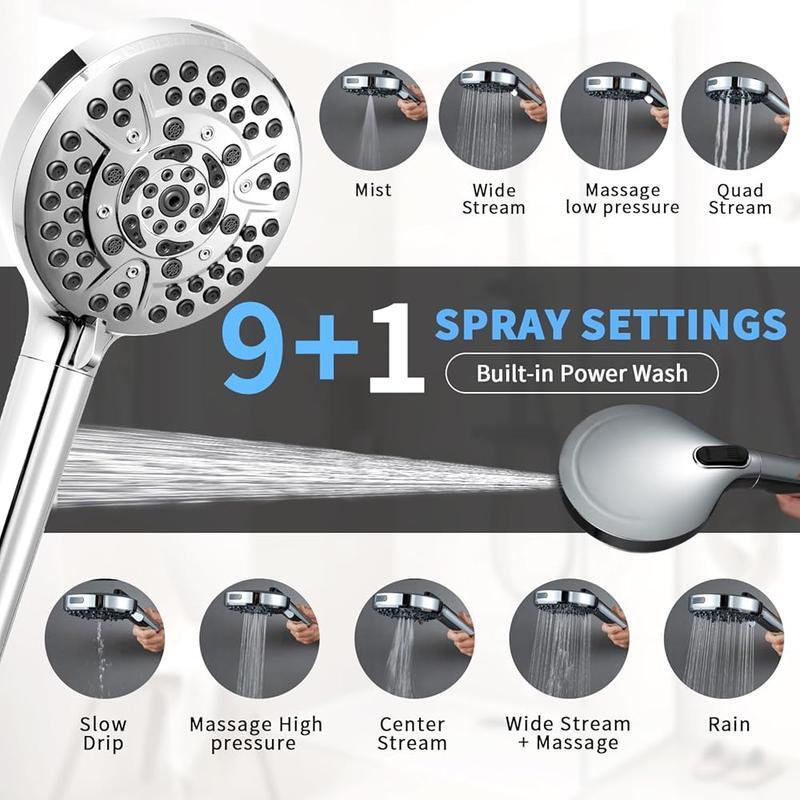 Mist

Wide Stream

Massage low pressure

Quad Stream

9+1 SPRAY SETTINGS

Built-in Power Wash

Slow Drip

Massage High pressure

Center Stream

Wide Stream + Massage

Rain