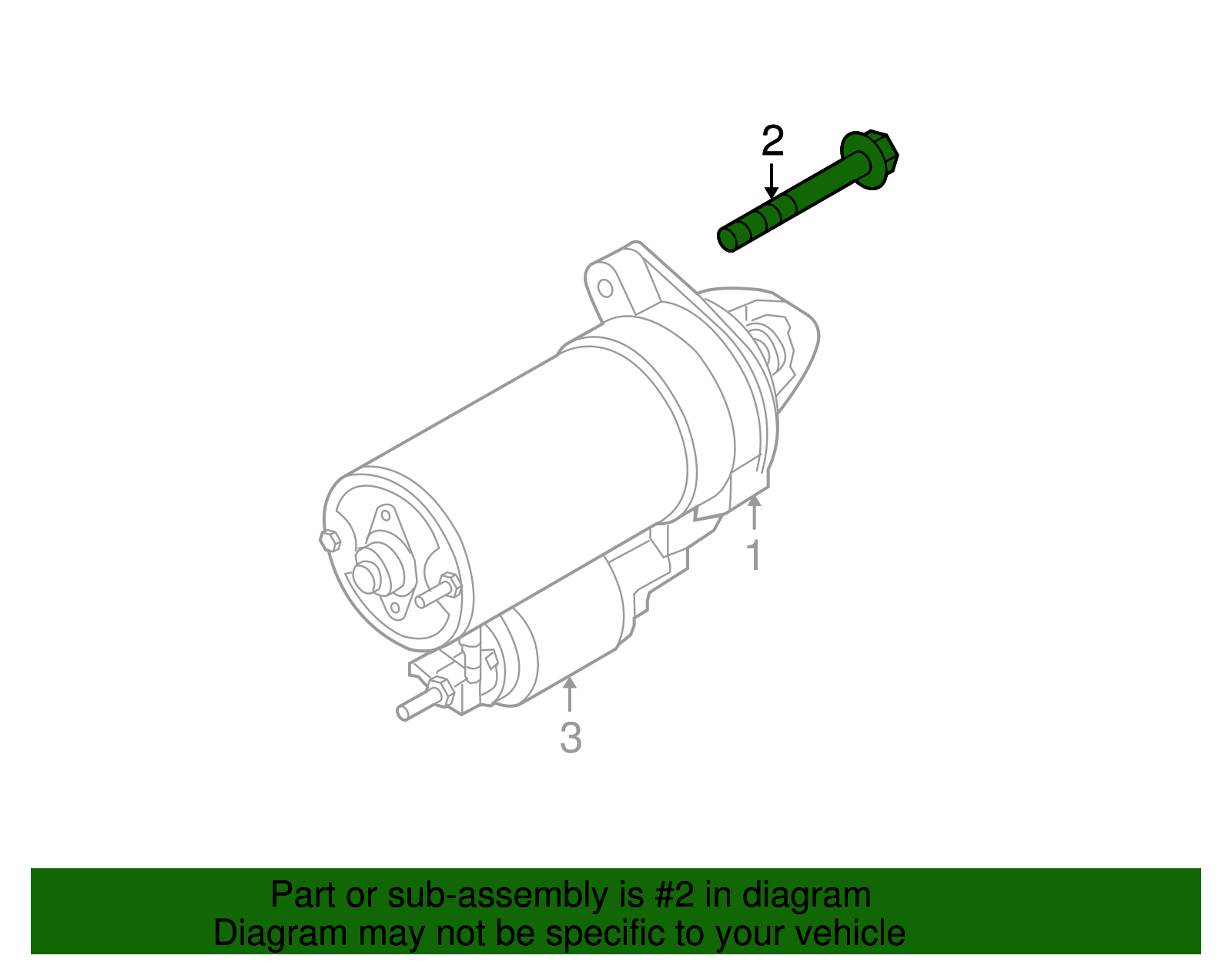 2

1

3

Part or sub-assembly is #2 in diagram
Diagram may not be specific to your vehicle