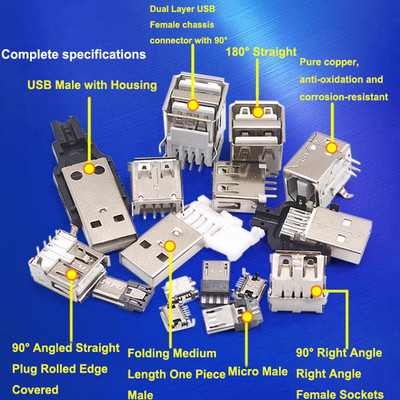 Dual Layer USB Female chassis connector with 90°

Complete specifications

180° Straight

Pure copper, anti-oxidation and corrosion-resistant

USB Male with Housing

90° Angled Straight Plug Rolled Edge Covered

Folding Medium Length One Piece Male

Micro Male

90° Right Angle Right Angle Female Sockets