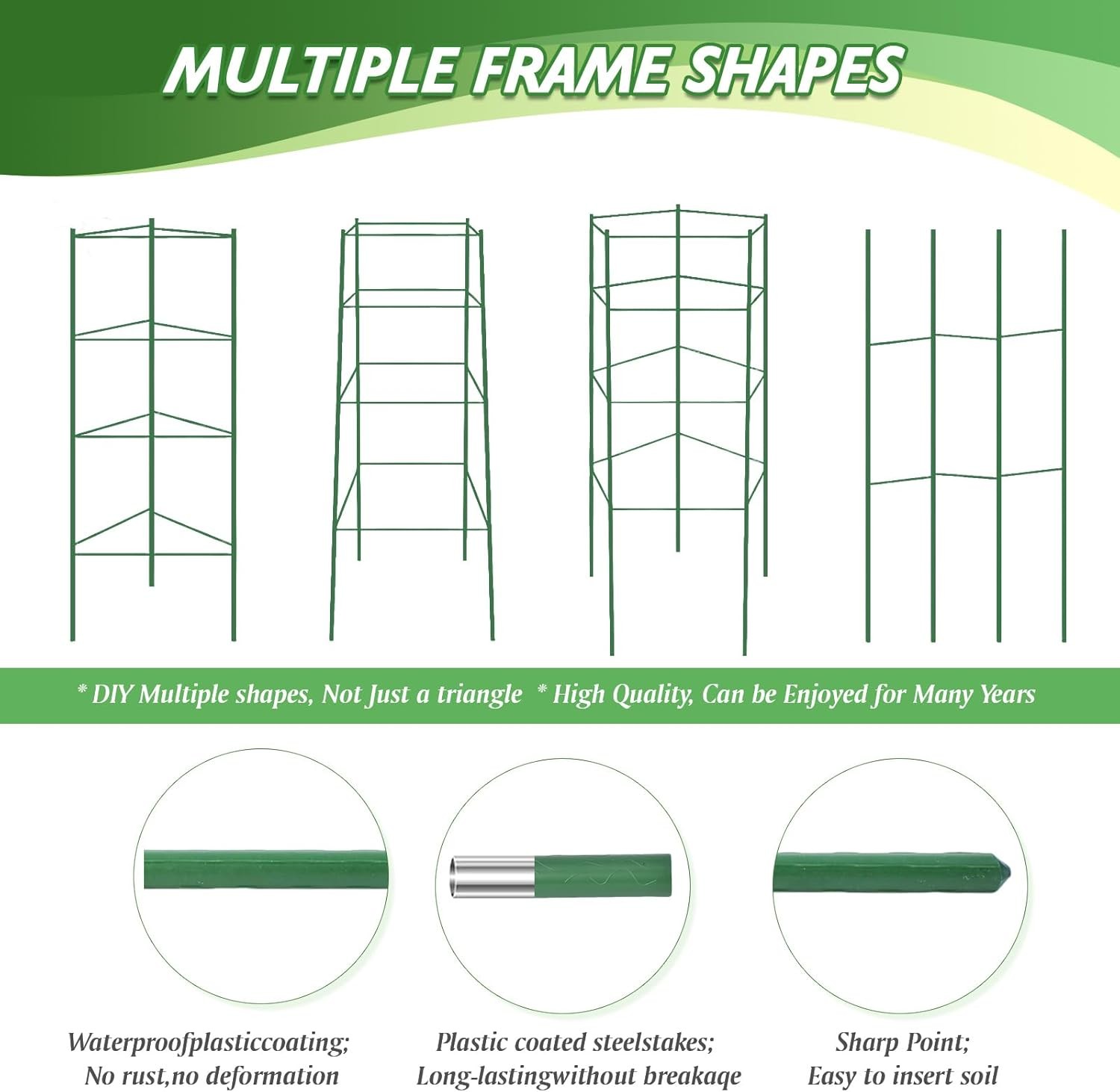 MULTIPLE FRAME SHAPES

* DIY Multiple shapes, Not Just a triangle * High Quality, Can be Enjoyed for Many Years

Waterproofplasticcoating;
No rust,no deformation

Plastic coated steelstakes;
Long-lastingwithout breakaqe

Sharp Point;
Easy to insert soil