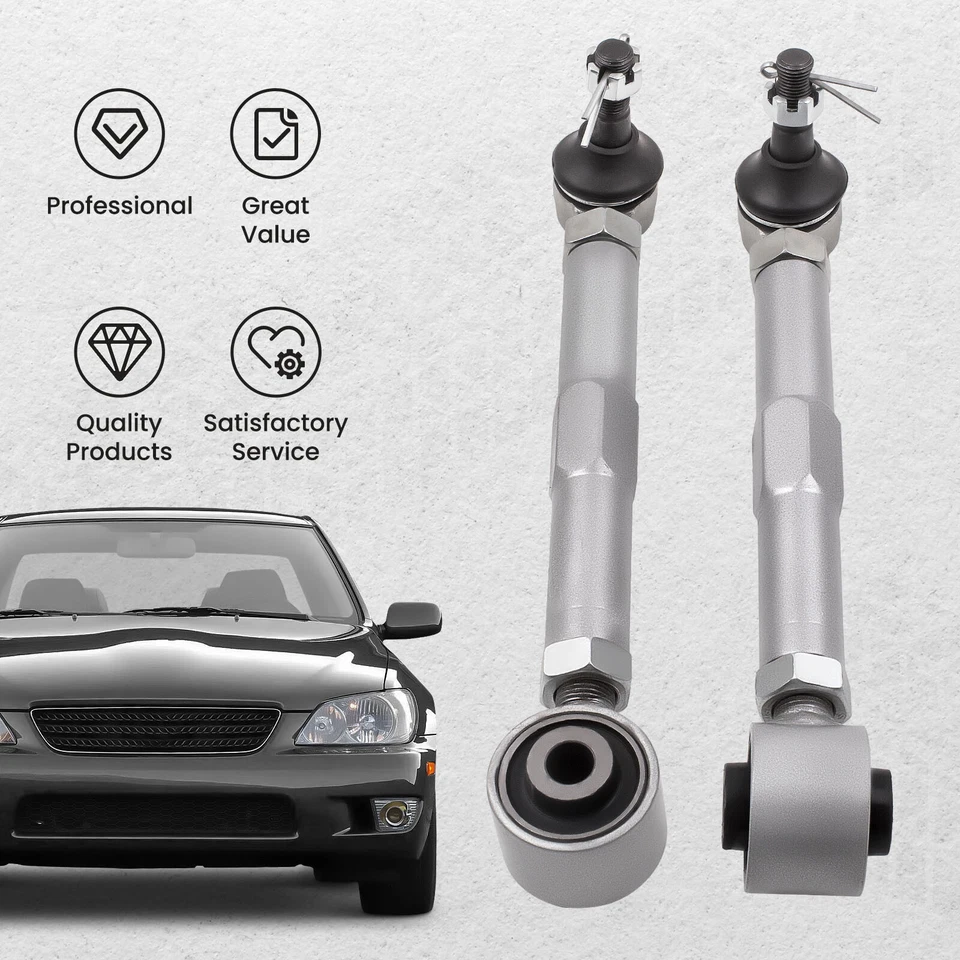 Professional

Great Value

Quality Products

Satisfactory Service