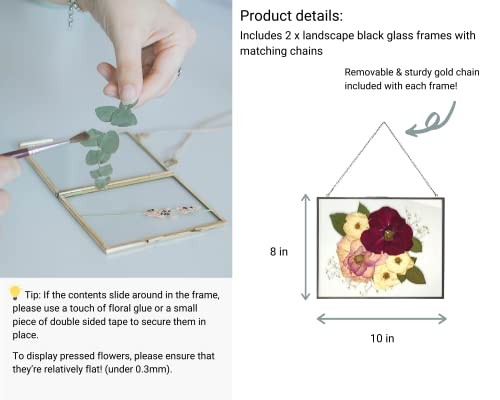 Product details:
Includes 2 x landscape black glass frames with matching chains

Removable & sturdy gold chain included with each frame!

8 in

10 in

Tip: If the contents slide around in the frame, please use a touch of floral glue or a small piece of double sided tape to secure them in place.

To display pressed flowers, please ensure that they're relatively flat! (under 0.3mm).