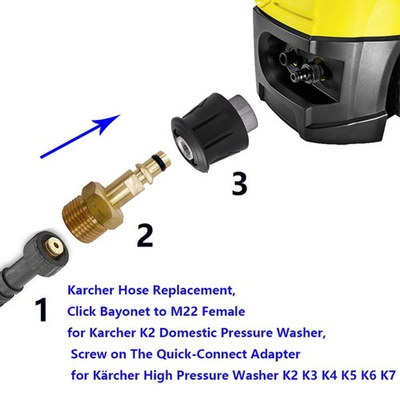 3

2

1

Karcher Hose Replacement,
Click Bayonet to M22 Female
for Karcher K2 Domestic Pressure Washer,
Screw on The Quick-Connect Adapter
for Kärcher High Pressure Washer K2 K3 K4 K5 K6 K7