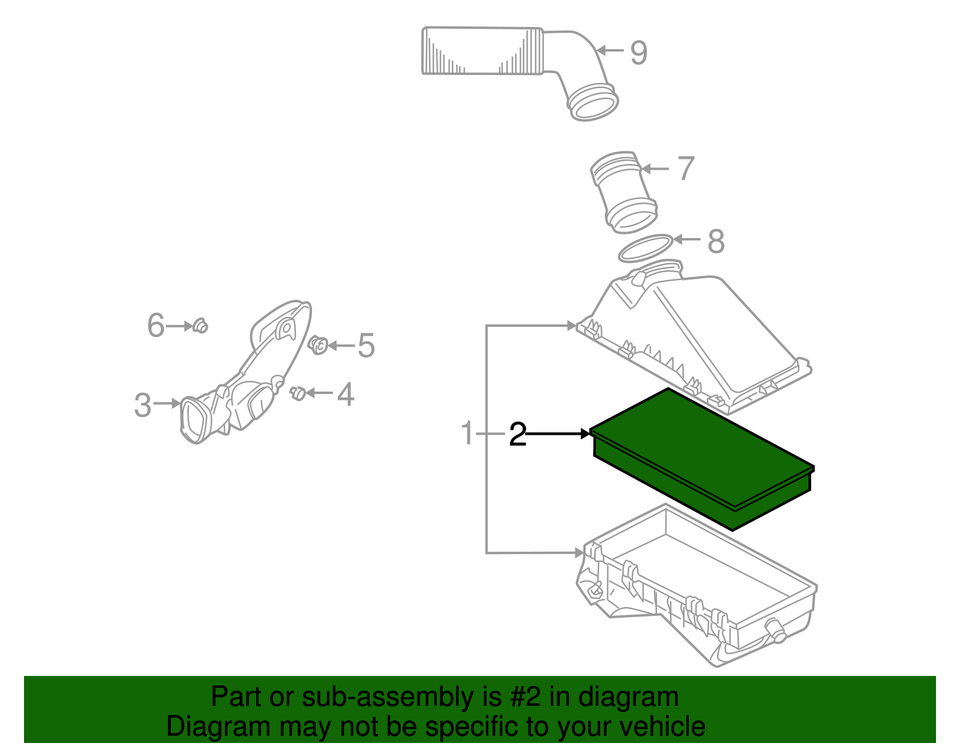 9
7
8
6
5
3
4
1
2

Part or sub-assembly is #2 in diagram
Diagram may not be specific to your vehicle