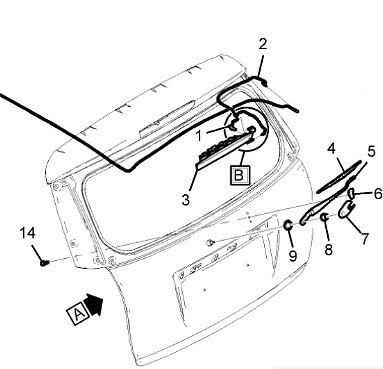 2
1
B
3
4
5
6
7
8
9
14
A