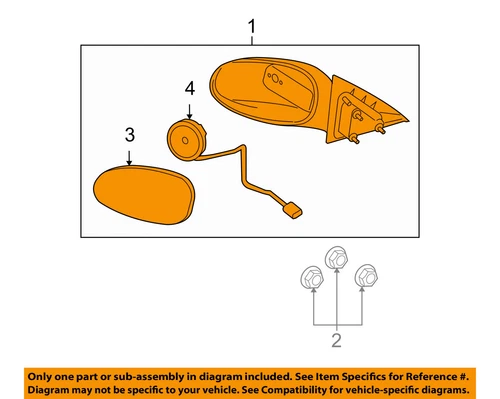 1

4

3

2

Only one part or sub-assembly in diagram included. See Item Specifics for Reference #. Diagram may not be specific to your vehicle. See Compatibility for vehicle-specific diagrams.