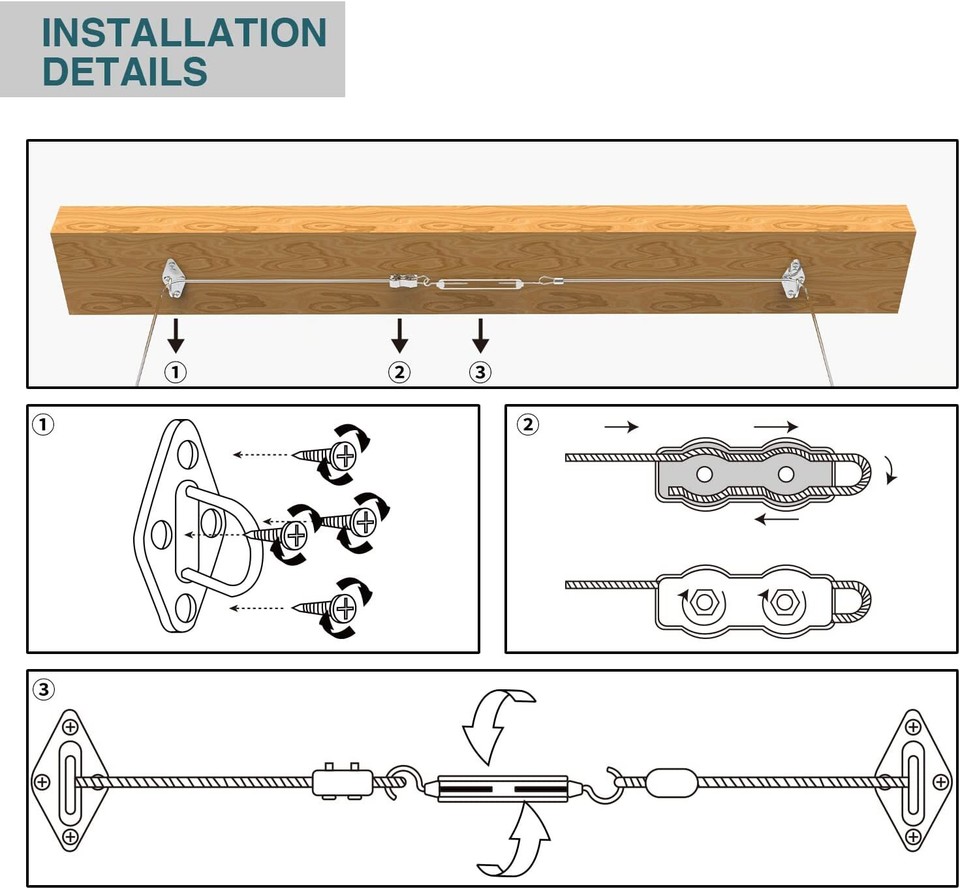 INSTALLATION DETAILS

①
②
③

①

②

③