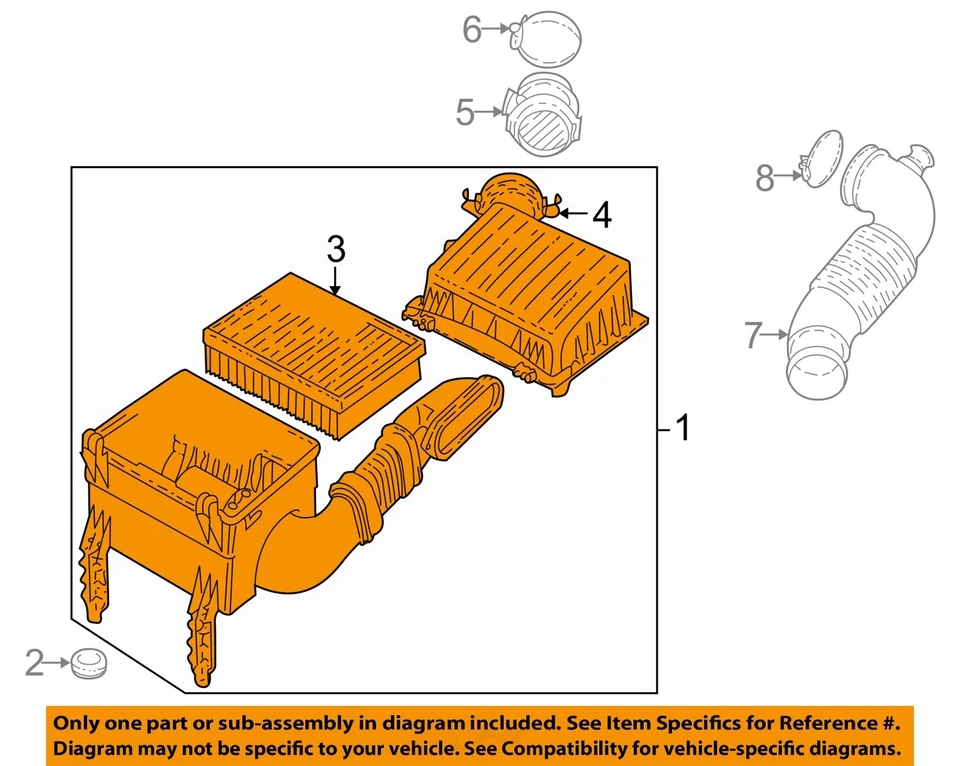 6

5

8

4

3

7

1

2

Only one part or sub-assembly in diagram included. See Item Specifics for Reference #.
Diagram may not be specific to your vehicle. See Compatibility for vehicle-specific diagrams.