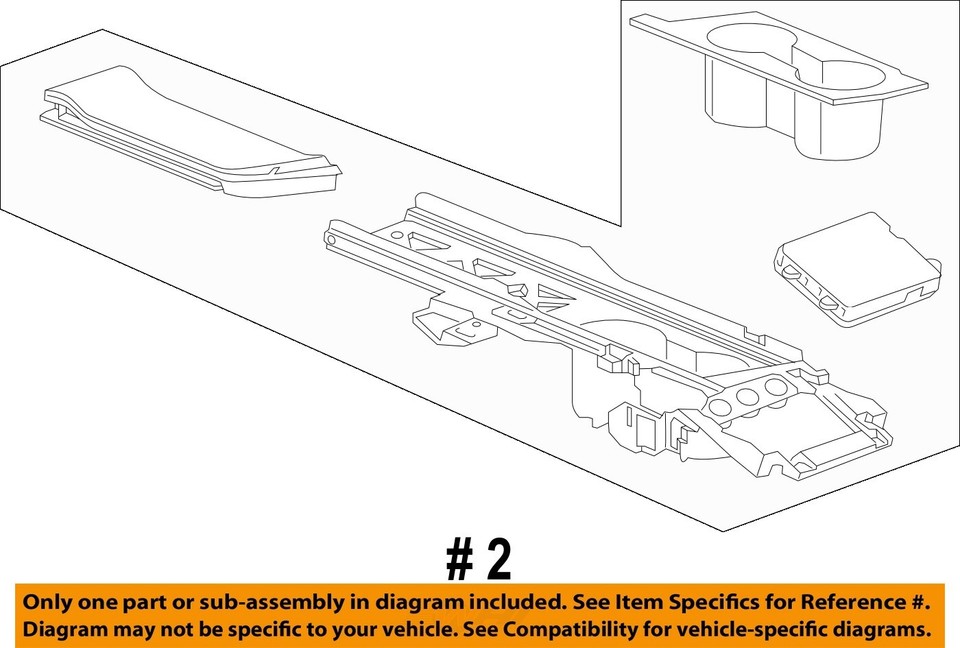 # 2

Only one part or sub-assembly in diagram included. See Item Specifics for Reference #. Diagram may not be specific to your vehicle. See Compatibility for vehicle-specific diagrams.