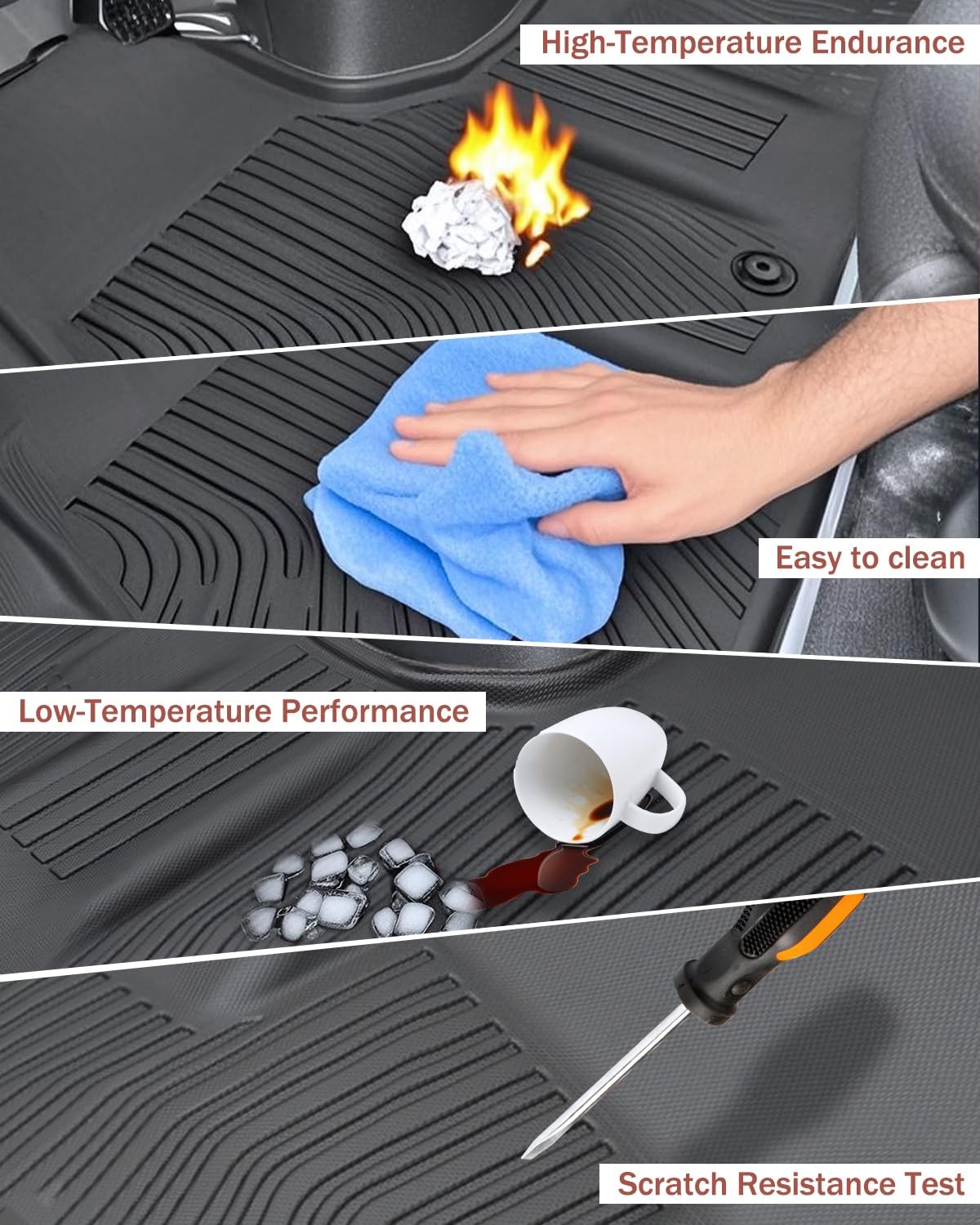 High-Temperature Endurance

Easy to clean

Low-Temperature Performance

Scratch Resistance Test