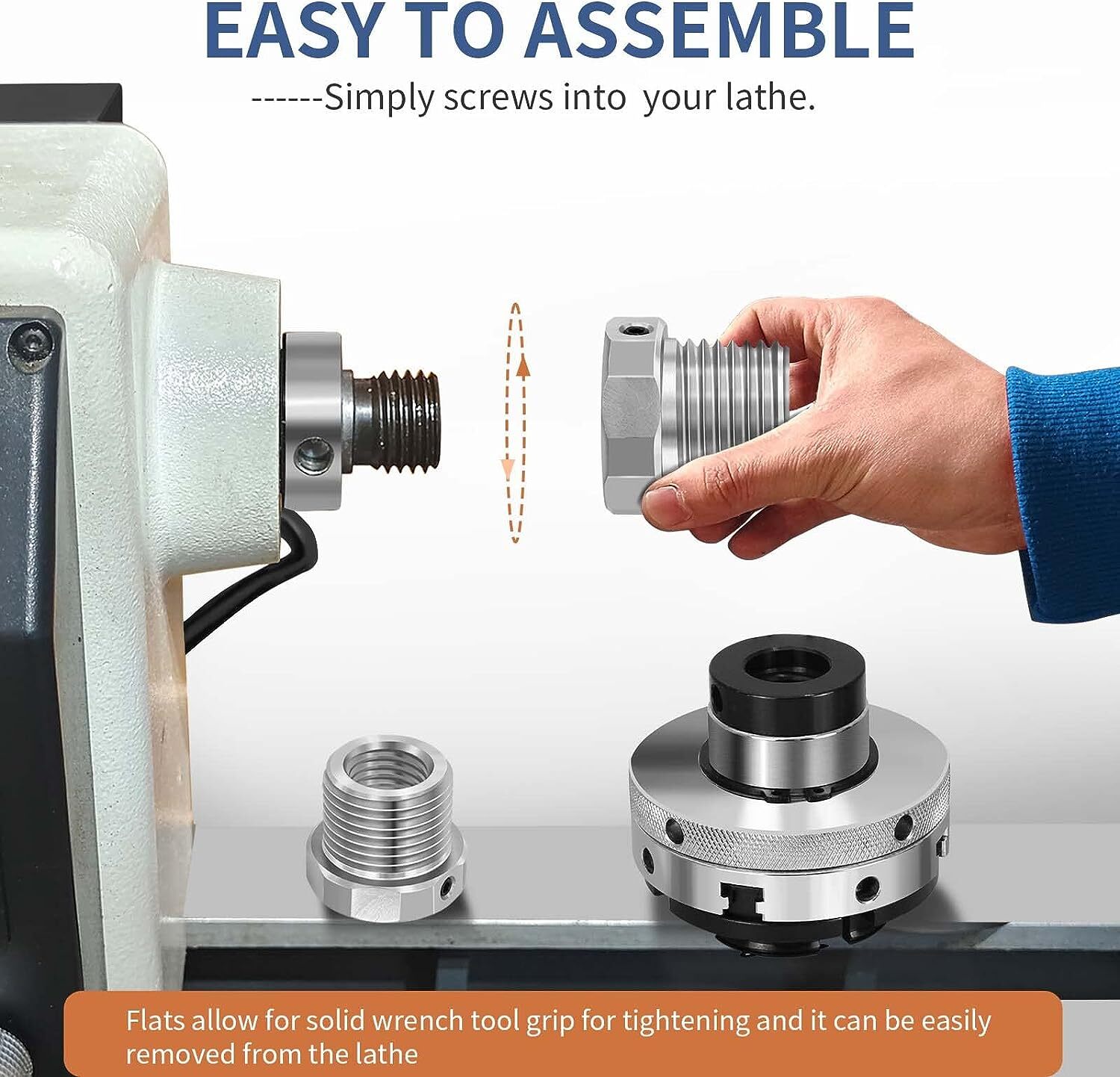 EASY TO ASSEMBLE

------Simply screws into  your lathe.

Flats allow for solid wrench tool grip for tightening and it can be easily removed from the lathe