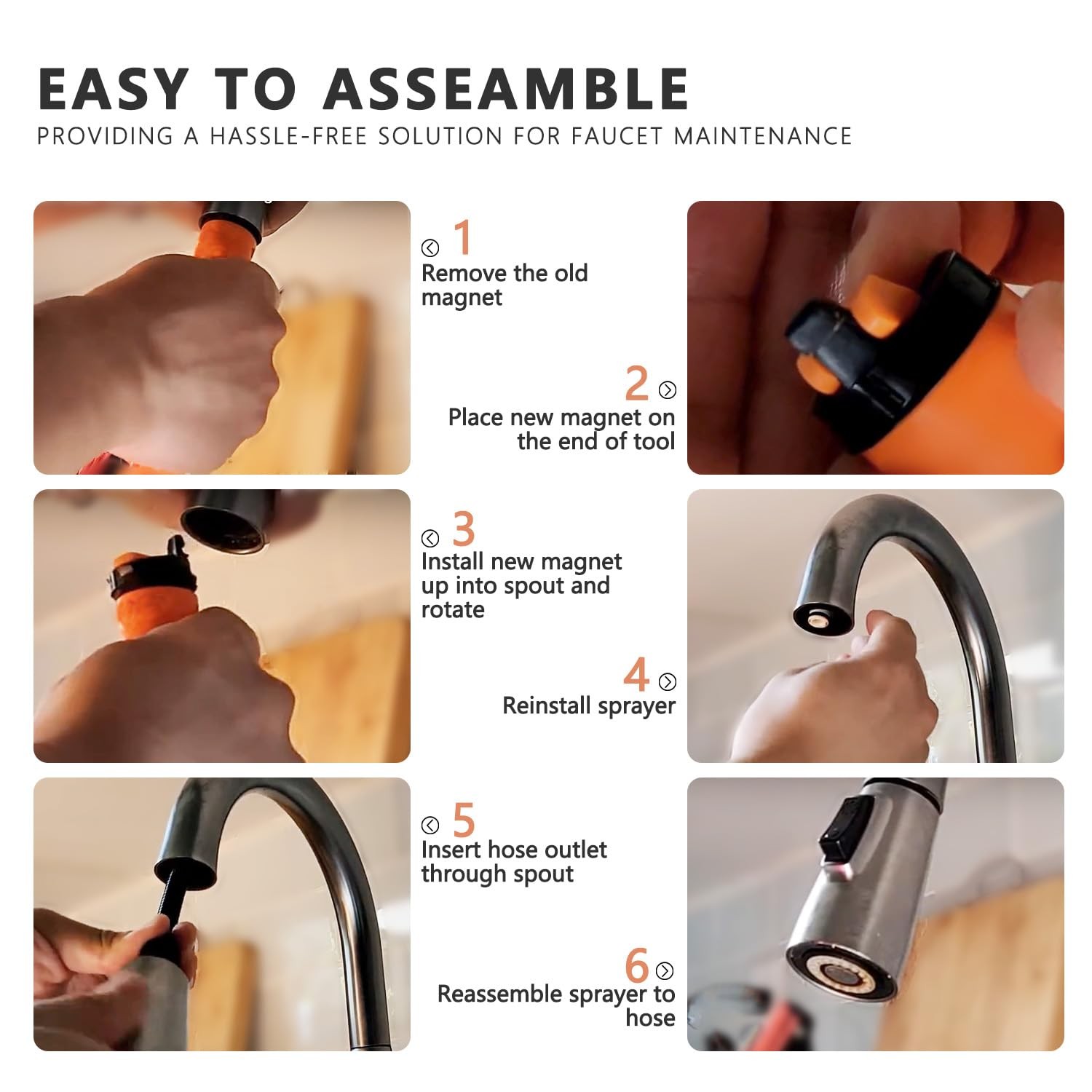 EASY TO ASSEAMBLE

PROVIDING A HASSLE-FREE SOLUTION FOR FAUCET MAINTENANCE

1
Remove the old magnet

2
Place new magnet on the end of tool

3
Install new magnet up into spout and rotate

4
Reinstall sprayer

5
Insert hose outlet through spout

6
Reassemble sprayer to hose