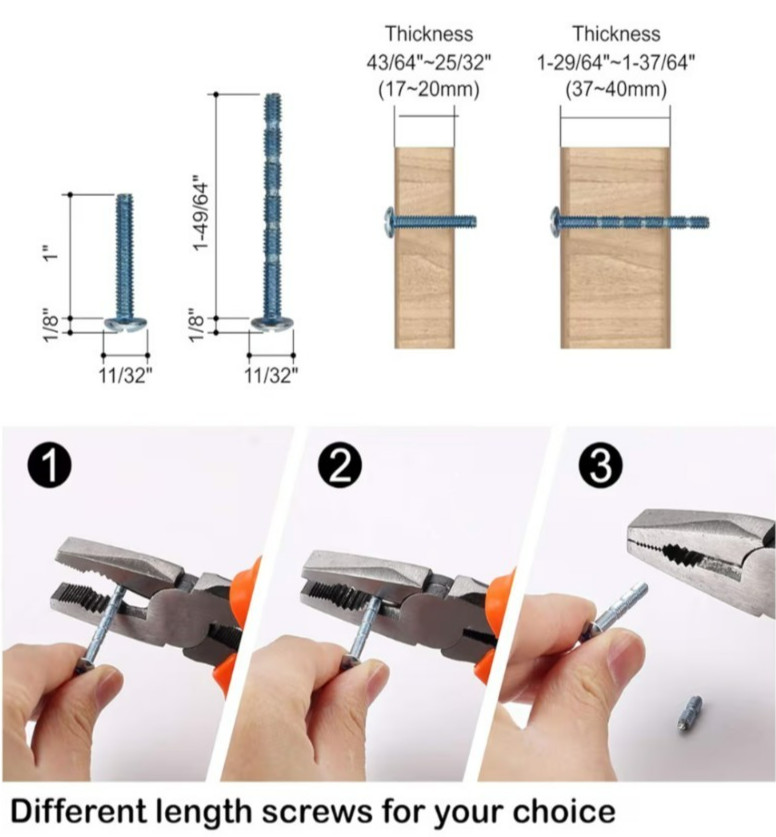 1"
1/8"
11/32"

1-49/64"
1/8"
11/32"

Thickness
43/64"~25/32"
(17~20mm)

Thickness
1-29/64"~1-37/64"
(37~40mm)

1

2

3

Different length screws for your choice