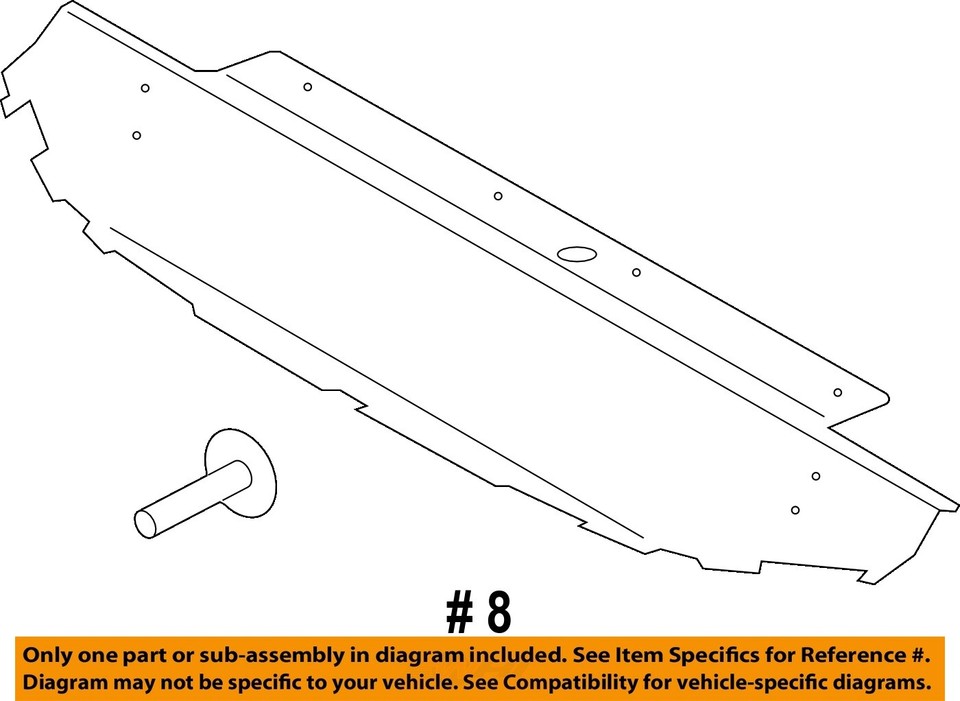 # 8

Only one part or sub-assembly in diagram included. See Item Specifics for Reference #. Diagram may not be specific to your vehicle. See Compatibility for vehicle-specific diagrams.