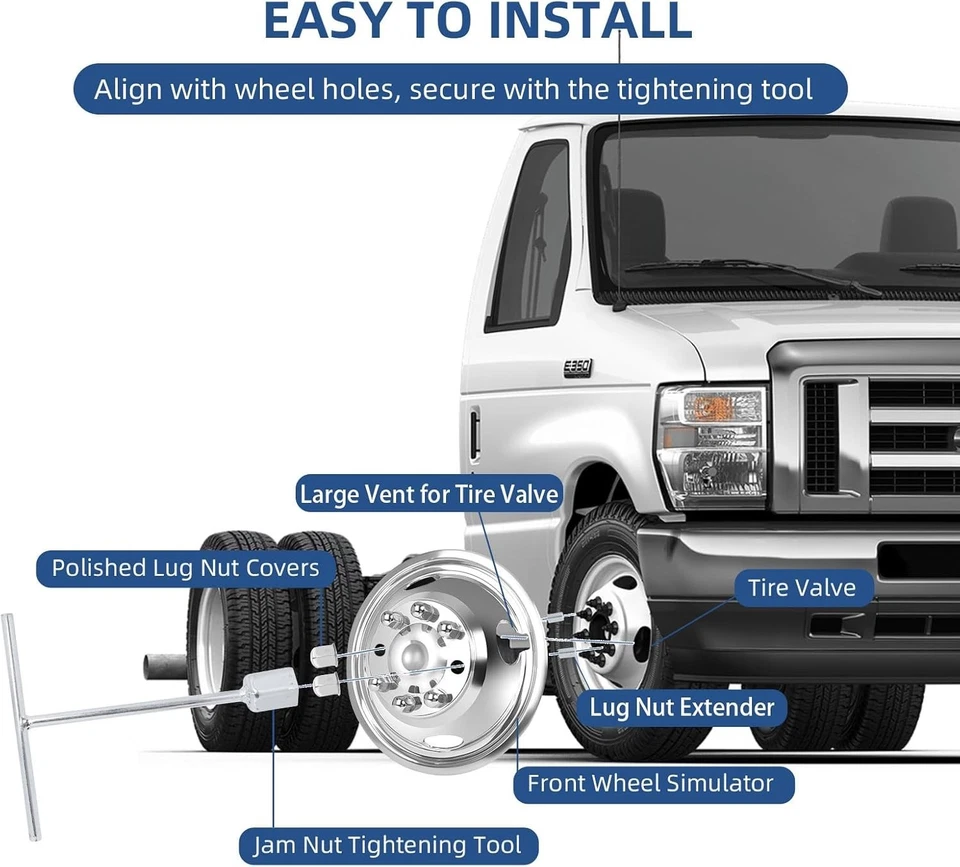 EASY TO INSTALL

Align with wheel holes, secure with the tightening tool

E350

Large Vent for Tire Valve

Polished Lug Nut Covers

Tire Valve

Lug Nut Extender

Front Wheel Simulator

Jam Nut Tightening Tool