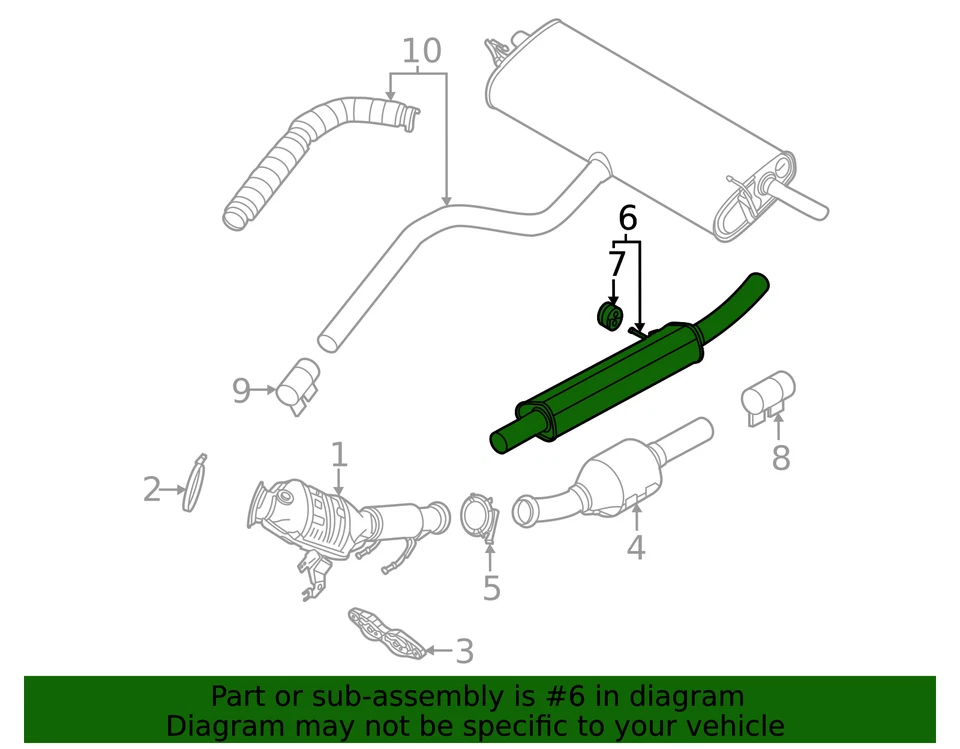 10
6
7
9
8
1
2
5
4
3

Part or sub-assembly is #6 in diagram
Diagram may not be specific to your vehicle