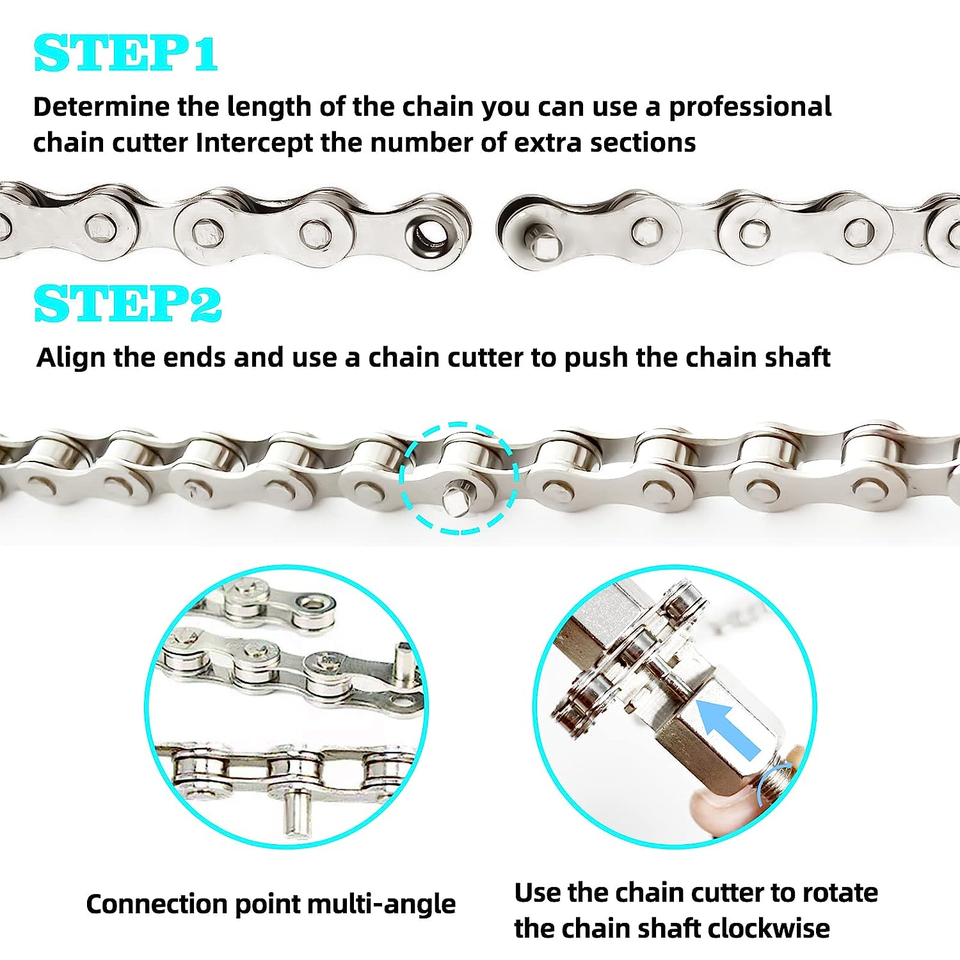 STEP1

Determine the length of the chain you can use a professional chain cutter Intercept the number of extra sections

STEP2

Align the ends and use a chain cutter to push the chain shaft

Connection point multi-angle

Use the chain cutter to rotate the chain shaft clockwise