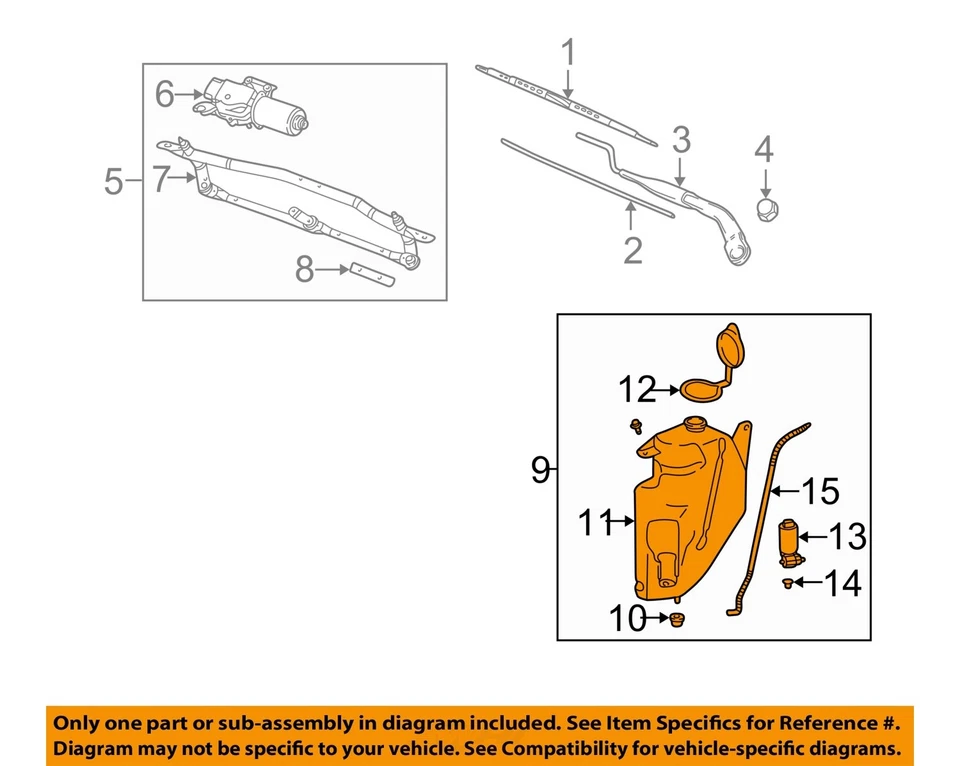 6
5
7
8
1
3
4
2
12
9
11
15
13
14
10

Only one part or sub-assembly in diagram included. See Item Specifics for Reference #. Diagram may not be specific to your vehicle. See Compatibility for vehicle-specific diagrams.