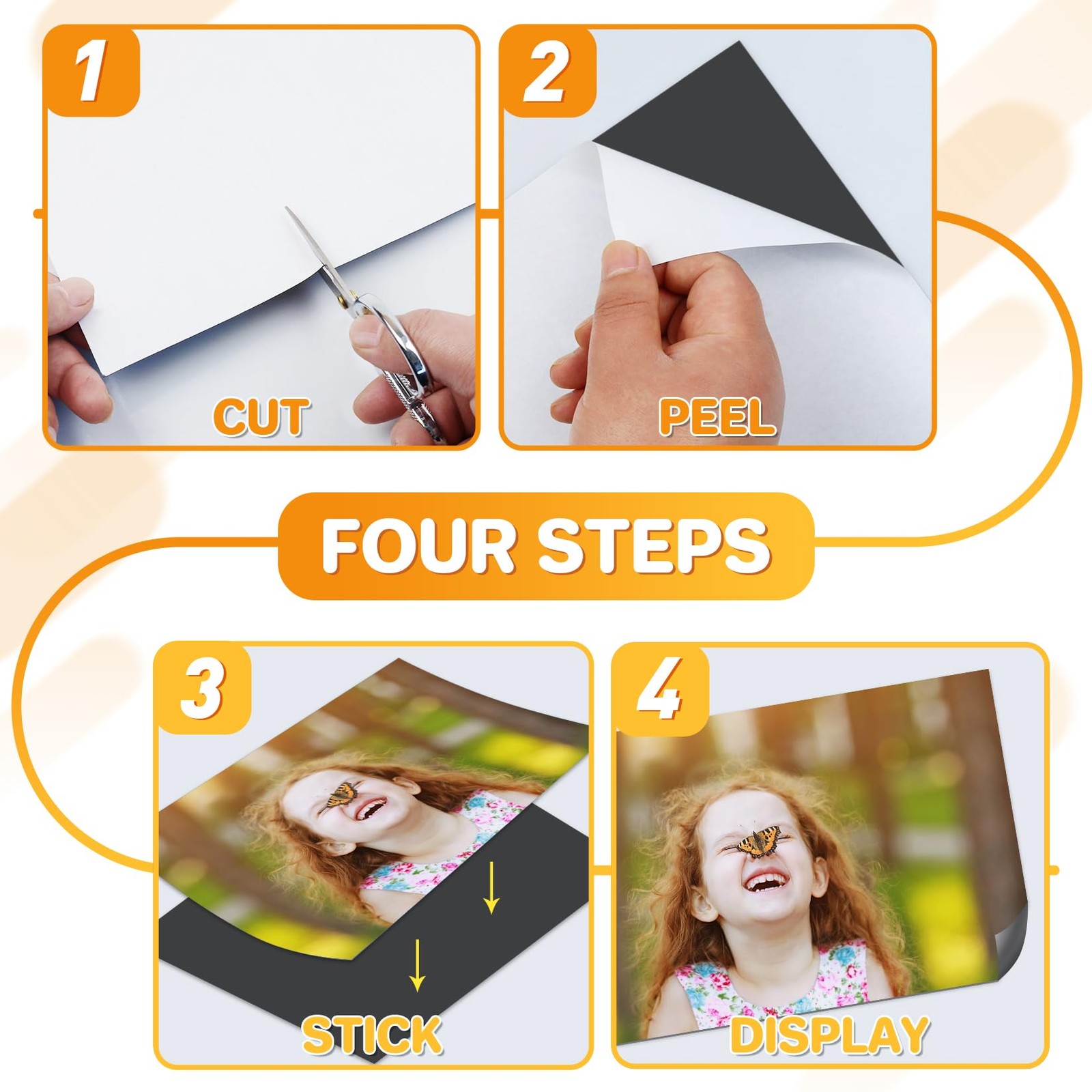 1
CUT

2
PEEL

FOUR STEPS

3
STICK

4
DISPLAY