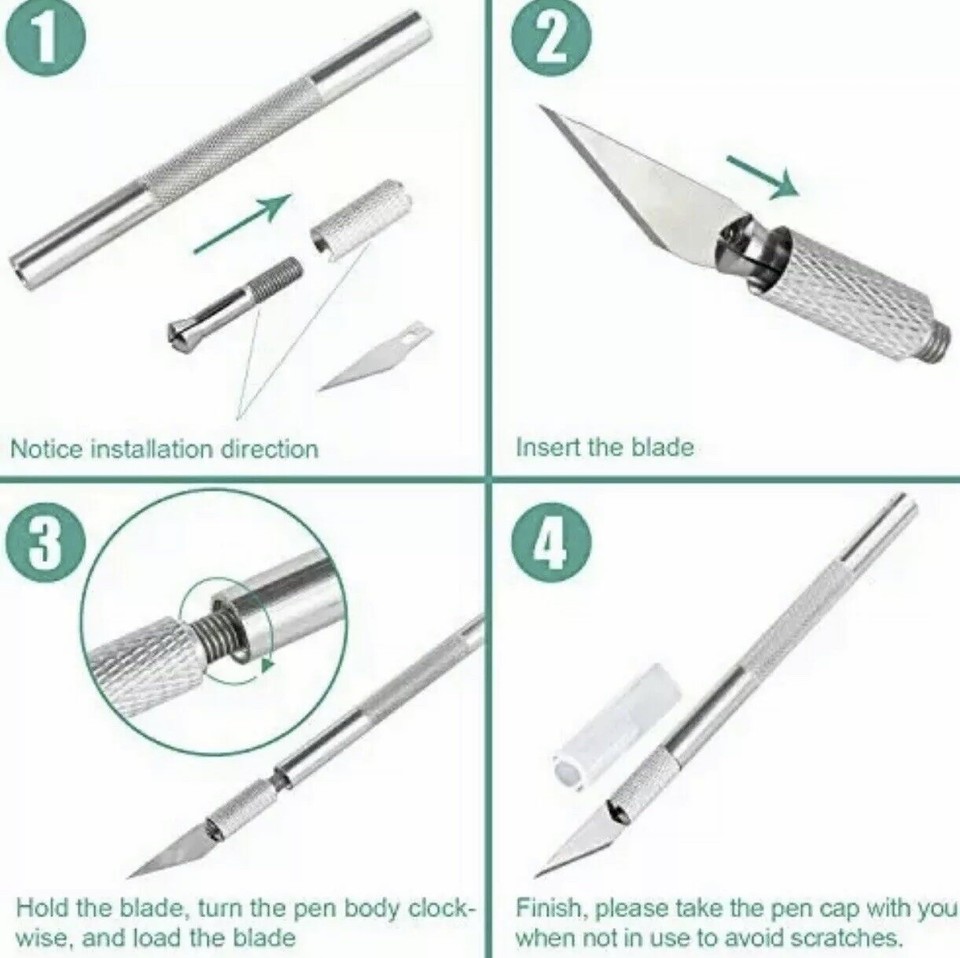 1

Notice installation direction

2

Insert the blade

3

Hold the blade, turn the pen body clockwise, and load the blade

4

Finish, please take the pen cap with you when not in use to avoid scratches.