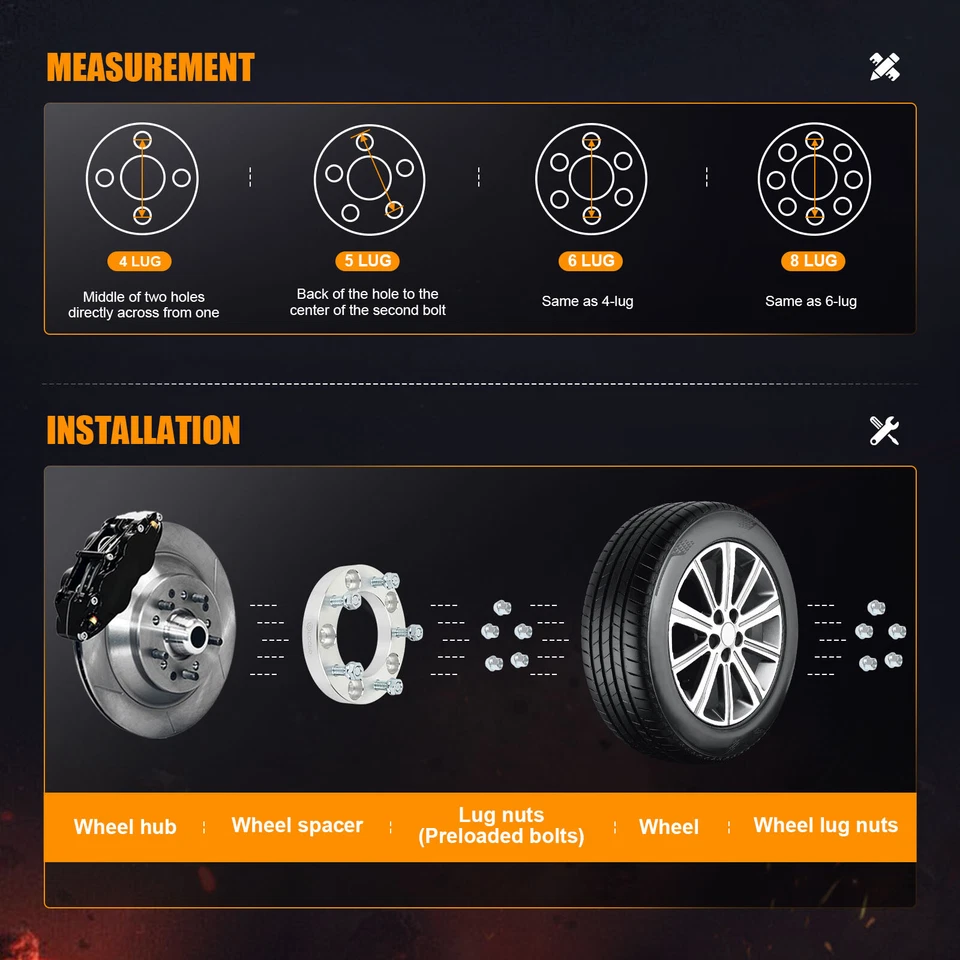 MEASUREMENT

4 LUG

Middle of two holes directly across from one

5 LUG

Back of the hole to the center of the second bolt

6 LUG

Same as 4-lug

8 LUG

Same as 6-lug

INSTALLATION

Wheel hub

Wheel spacer

Lug nuts (Preloaded bolts)

Wheel

Wheel lug nuts