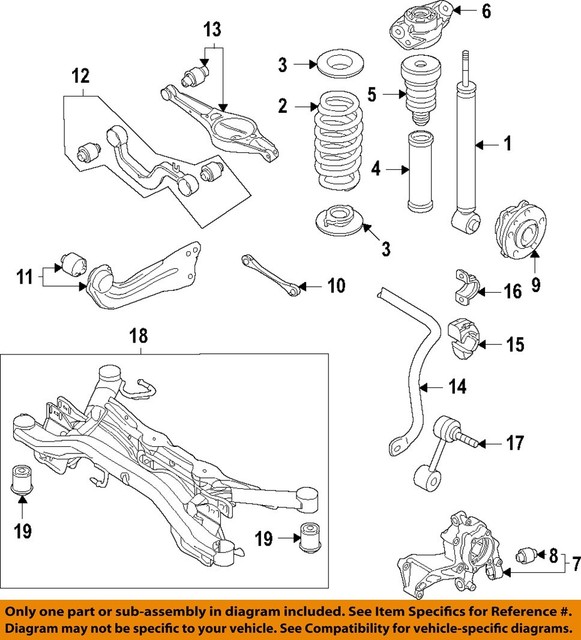 13
6
12
3
5
2
1
4
3
9
11
10
16
18
15
14
17
19
19
8
7

Only one part or sub-assembly in diagram included. See Item Specifics for Reference #. Diagram may not be specific to your vehicle. See Compatibility for vehicle-specific diagrams.