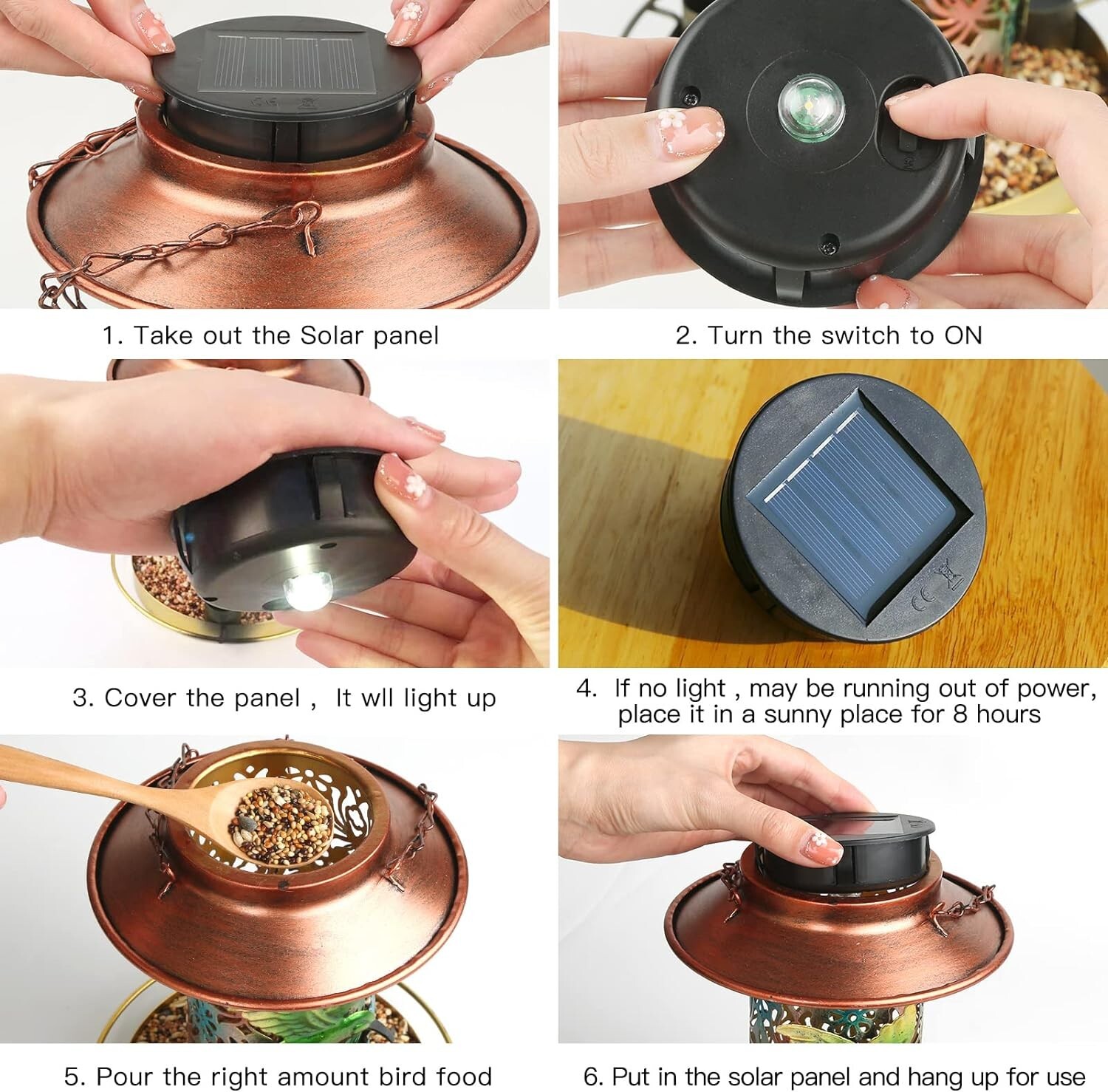 1. Take out the Solar panel

2. Turn the switch to ON

3. Cover the panel , It wll light up

4. If no light , may be running out of power, place it in a sunny place for 8 hours

5. Pour the right amount bird food

6. Put in the solar panel and hang up for use