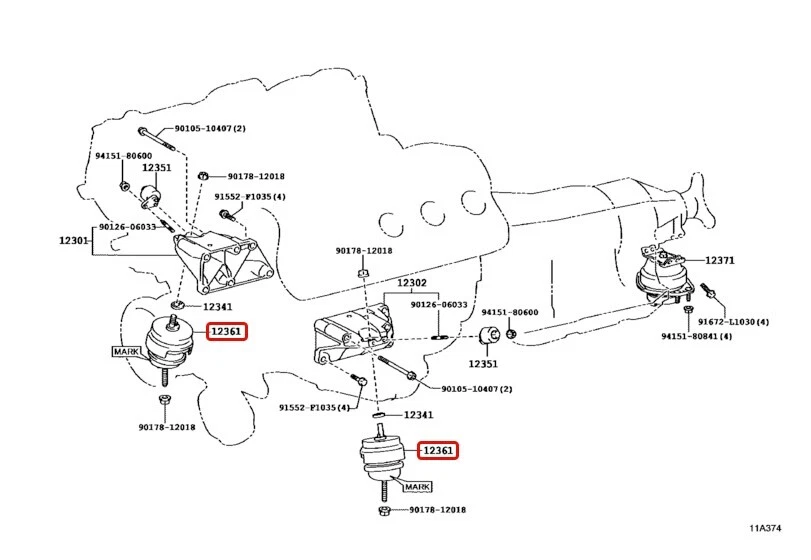 90105-10407(2)
94151-80600
12351
90178-12018
91552-F1035(4)
90126-06033
12301
12341
12361
MARK
90178-12018
90178-12018
12302
90126-06033
94151-80600
12351
90105-10407(2)
91552-F1035(4)
12341
12361
MARK
90178-12018
12371
91672-L1030(4)
94151-80841(4)
11A374