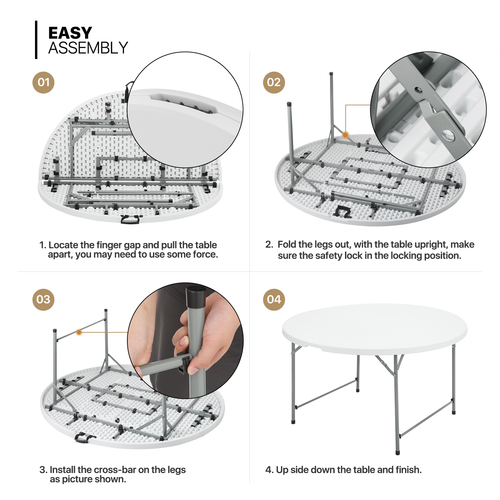 EASY
ASSEMBLY

01

1. Locate the finger gap and pull the table apart, you may need to use some force.

02

2. Fold the legs out, with the table upright, make sure the safety lock in the locking position.

03

3. Install the cross-bar on the legs as picture shown.

04

4. Up side down the table and finish.