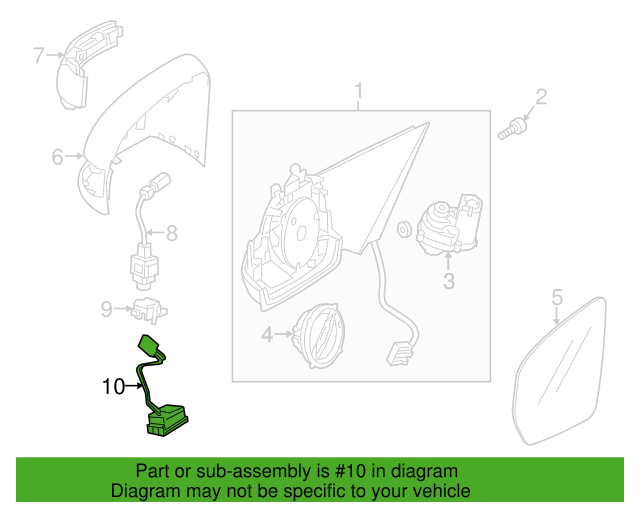 7
6
8
9
10
1
2
3
4
5

Part or sub-assembly is #10 in diagram
Diagram may not be specific to your vehicle